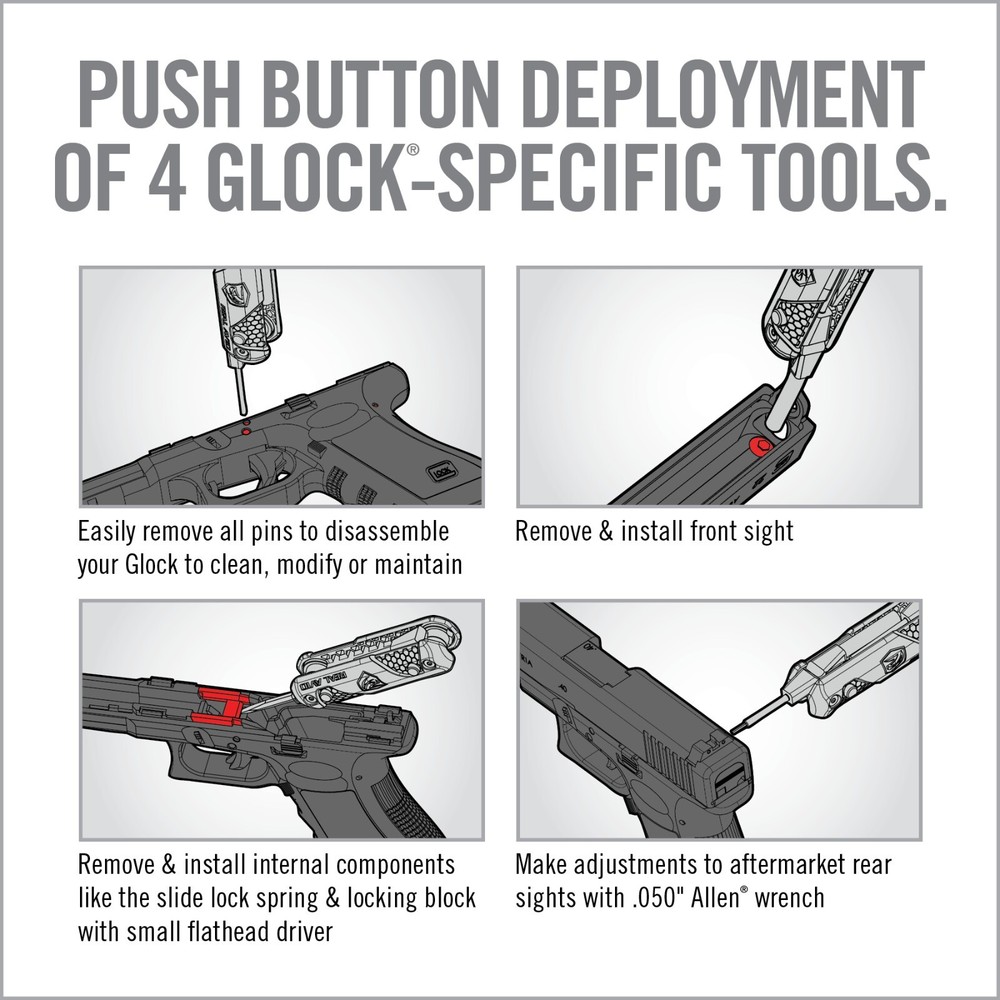 PUSH BUTTON DEPLOYMENT OF 4 GLOCK®-SPECIFIC TOOLS.

Easily remove all pins to disassemble your Glock to clean, modify or maintain

Remove & install front sight

Remove & install internal components like the slide lock spring & locking block with small flathead driver

Make adjustments to aftermarket rear sights with .050" Allen® wrench