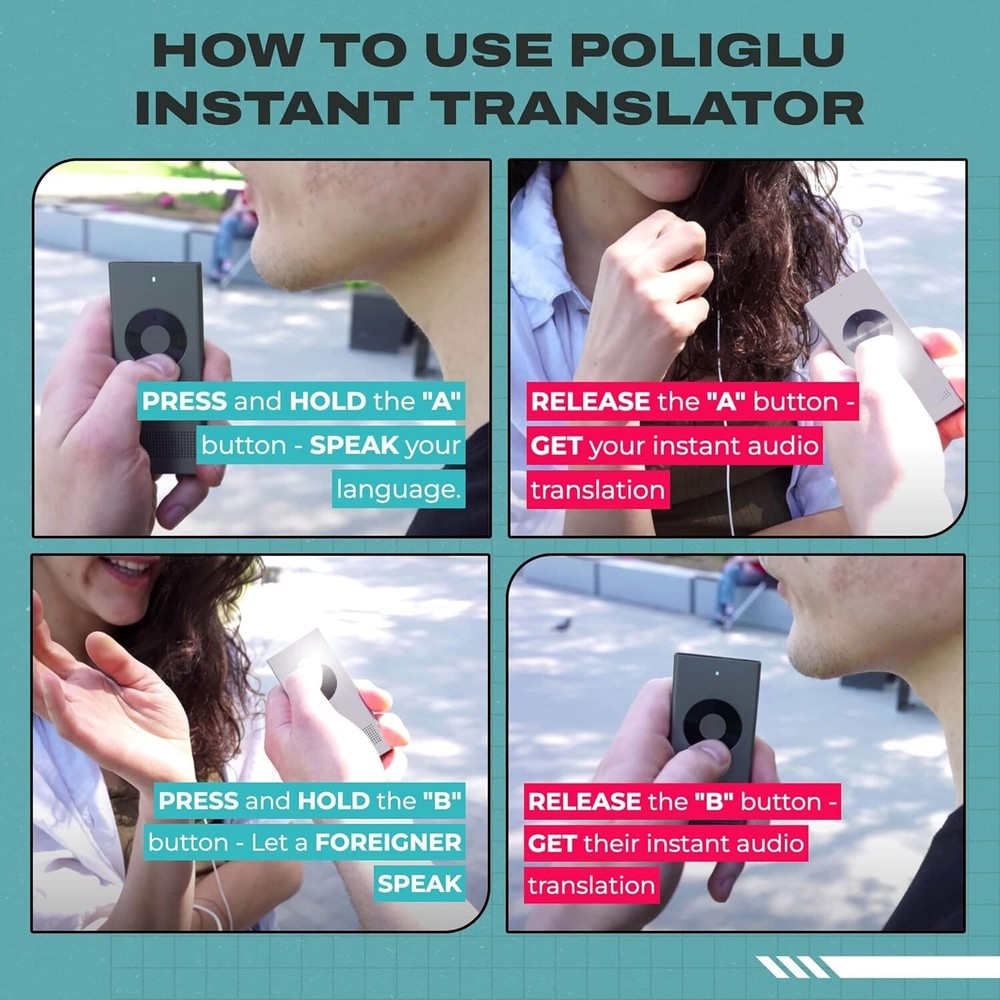 HOW TO USE POLIGLU INSTANT TRANSLATOR

PRESS and HOLD the "A" button - SPEAK your language.

RELEASE the "A" button - GET your instant audio translation

PRESS and HOLD the "B" button - Let a FOREIGNER SPEAK

RELEASE the "B" button - GET their instant audio translation