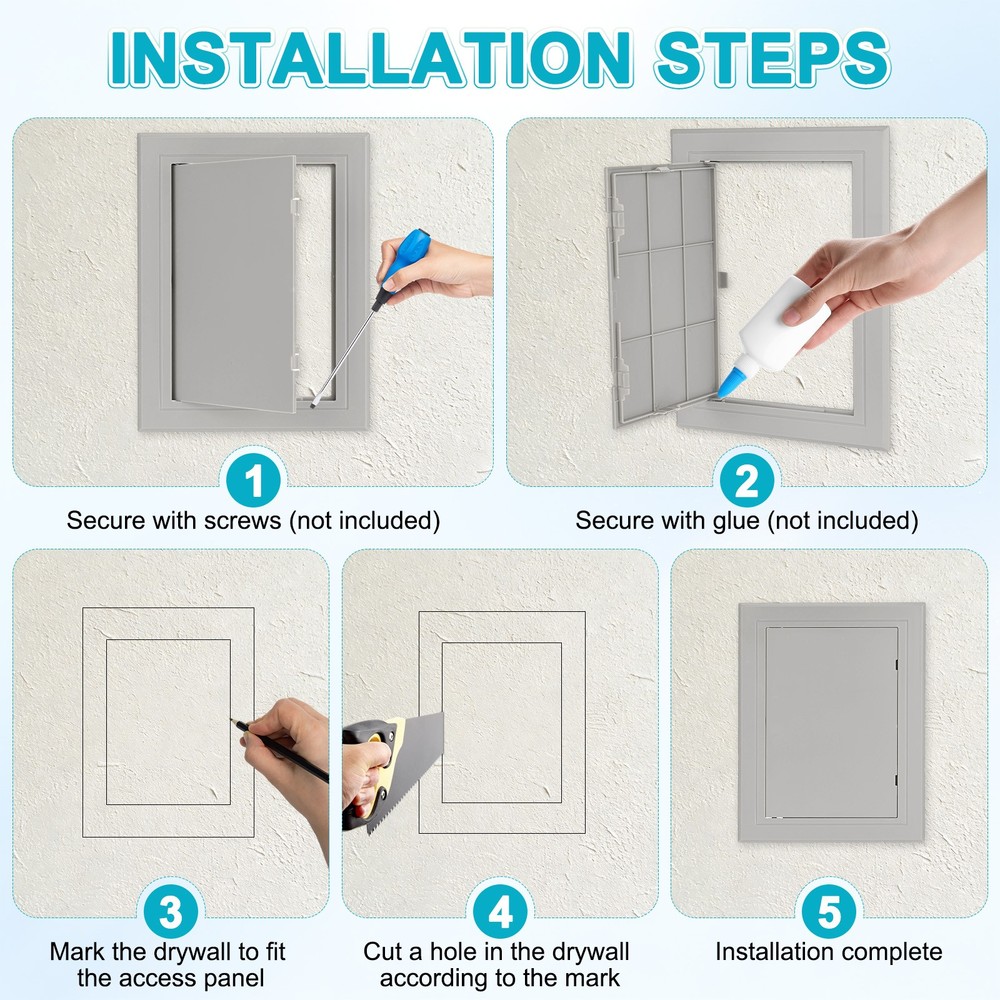 INSTALLATION STEPS

1
Secure with screws (not included)

2
Secure with glue (not included)

3
Mark the drywall to fit the access panel

4
Cut a hole in the drywall according to the mark

5
Installation complete