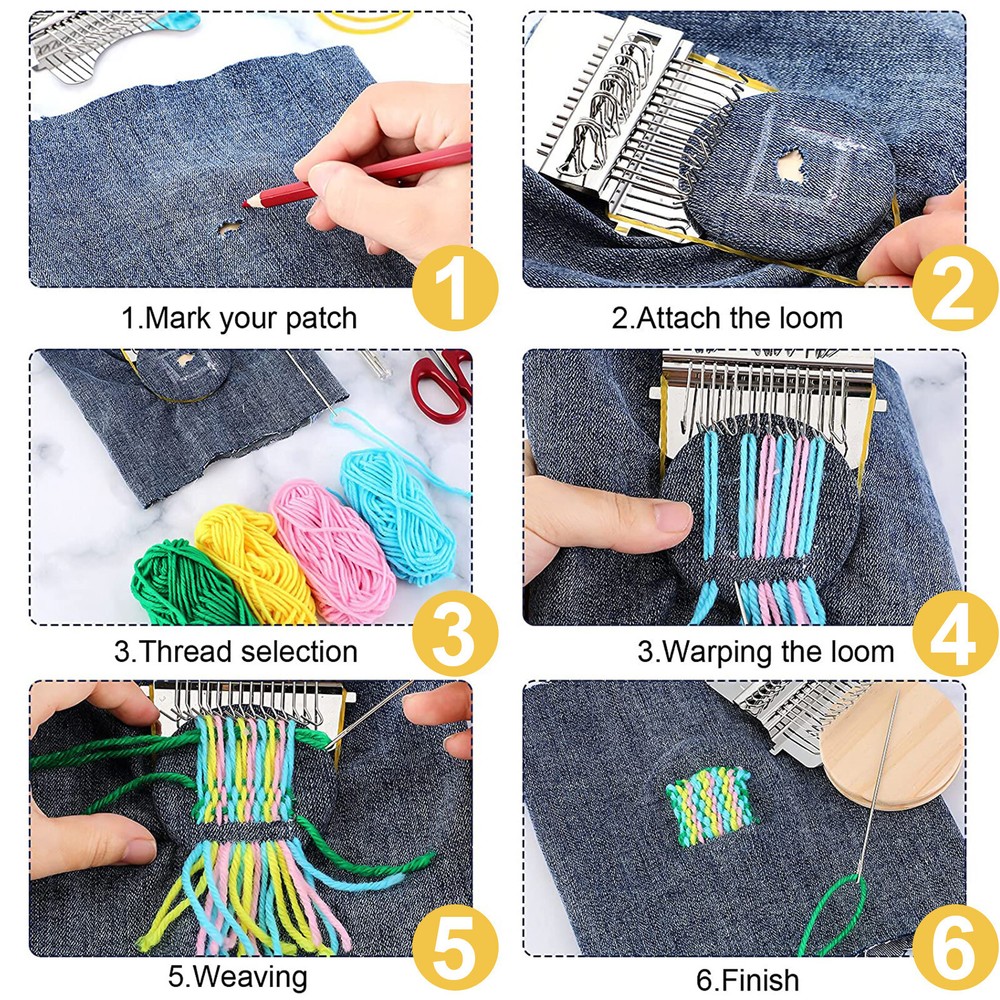 1

1.Mark your patch

2

2.Attach the loom

3

3.Thread selection

4

3.Warping the loom

5

5.Weaving

6

6.Finish