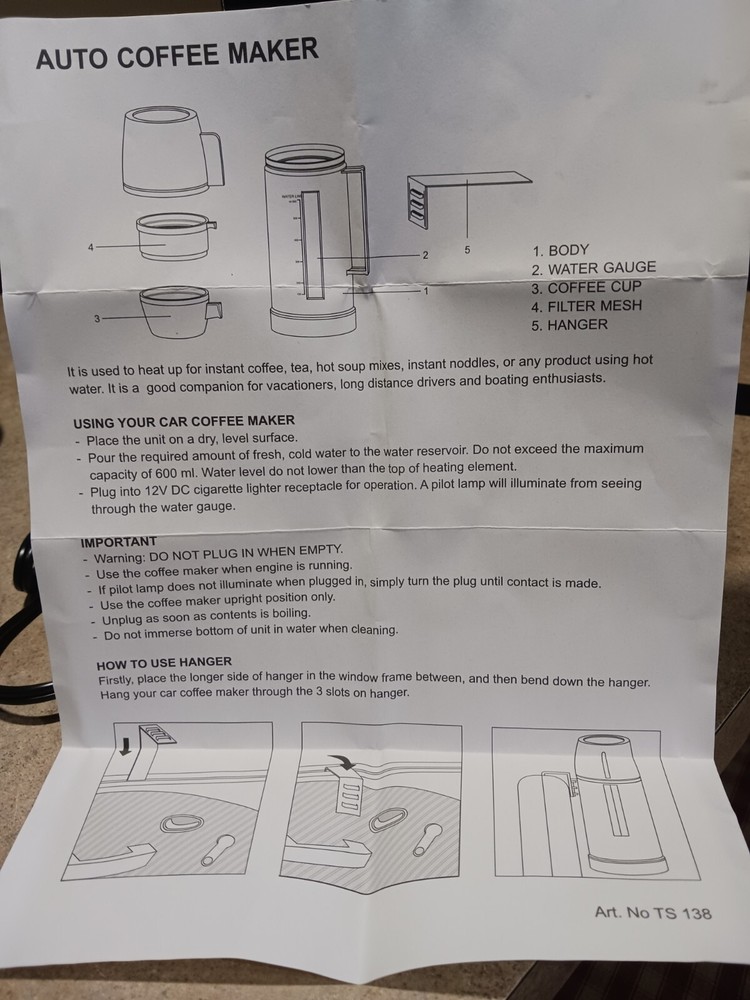 AUTO COFFEE MAKER

4

3

2

1

5

1. BODY
2. WATER GAUGE
3. COFFEE CUP
4. FILTER MESH
5. HANGER

It is used to heat up for instant coffee, tea, hot soup mixes, instant noddles, or any product using hot water. It is a good companion for vacationers, long distance drivers and boating enthusiasts.

USING YOUR CAR COFFEE MAKER
- Place the unit on a dry, level surface.
- Pour the required amount of fresh, cold water to the water reservoir. Do not exceed the maximum capacity of 600 ml. Water level do not lower than the top of heating element.
- Plug into 12V DC cigarette lighter receptacle for operation. A pilot lamp will illuminate from seeing through the water gauge.

IMPORTANT
- Warning: DO NOT PLUG IN WHEN EMPTY.
- Use the coffee maker when engine is running.
- If pilot lamp does not illuminate when plugged in, simply turn the plug until contact is made.
- Use the coffee maker upright position only.
- Unplug as soon as contents is boiling.
- Do not immerse bottom of unit in water when cleaning.

HOW TO USE HANGER
Firstly, place the longer side of hanger in the window frame between, and then bend down the hanger. Hang your car coffee maker through the 3 slots on hanger.

Art. No TS 138