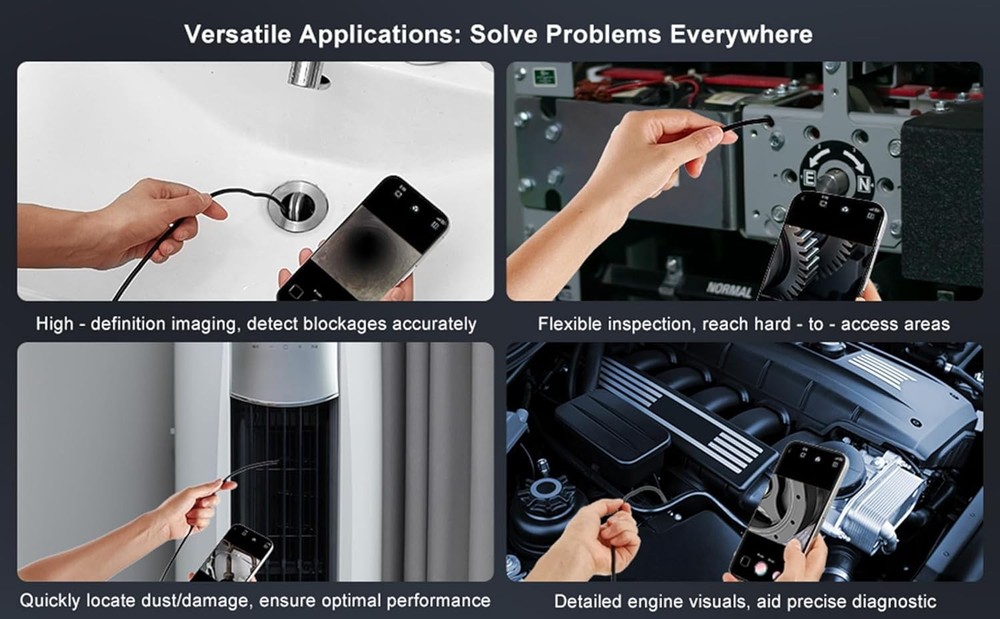 Versatile Applications: Solve Problems Everywhere

High - definition imaging, detect blockages accurately

E N

NORMAL

Flexible inspection, reach hard - to - access areas

Quickly locate dust/damage, ensure optimal performance

Detailed engine visuals, aid precise diagnostic