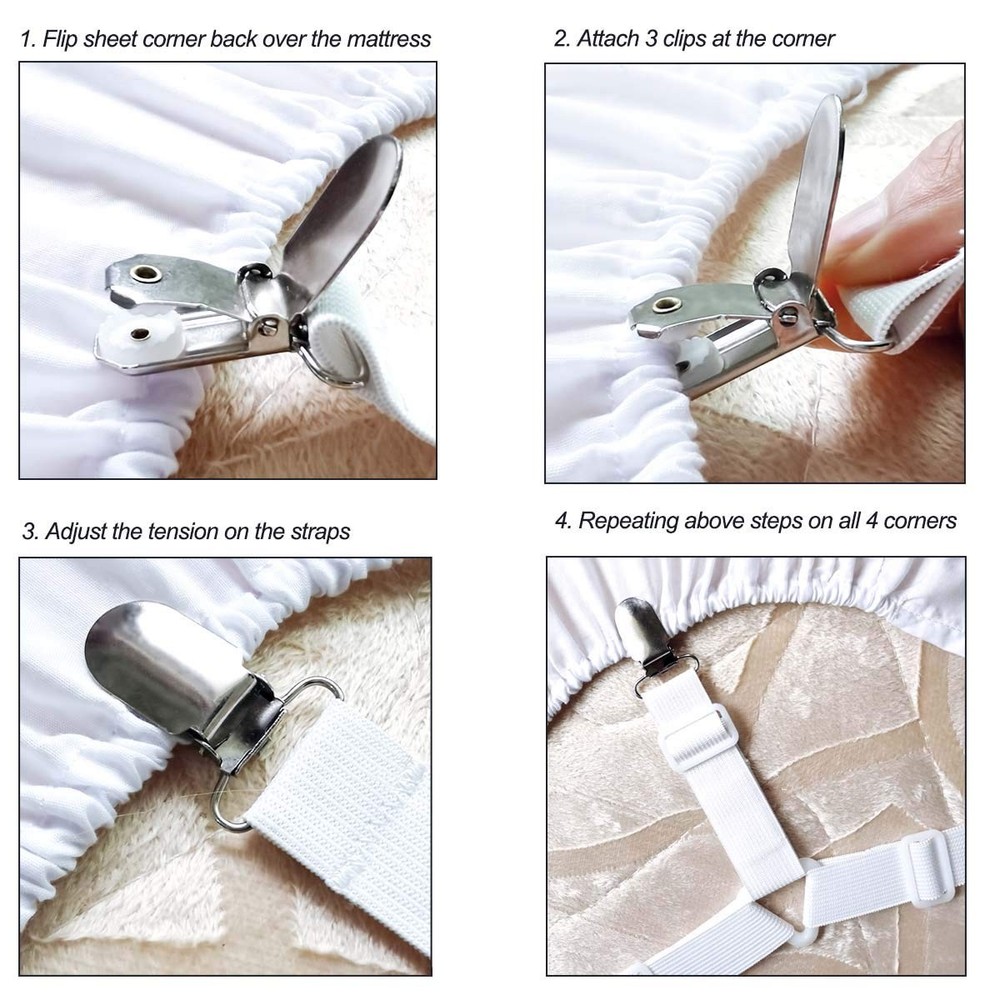 1. Flip sheet corner back over the mattress

2. Attach 3 clips at the corner

3. Adjust the tension on the straps

4. Repeating above steps on all 4 corners