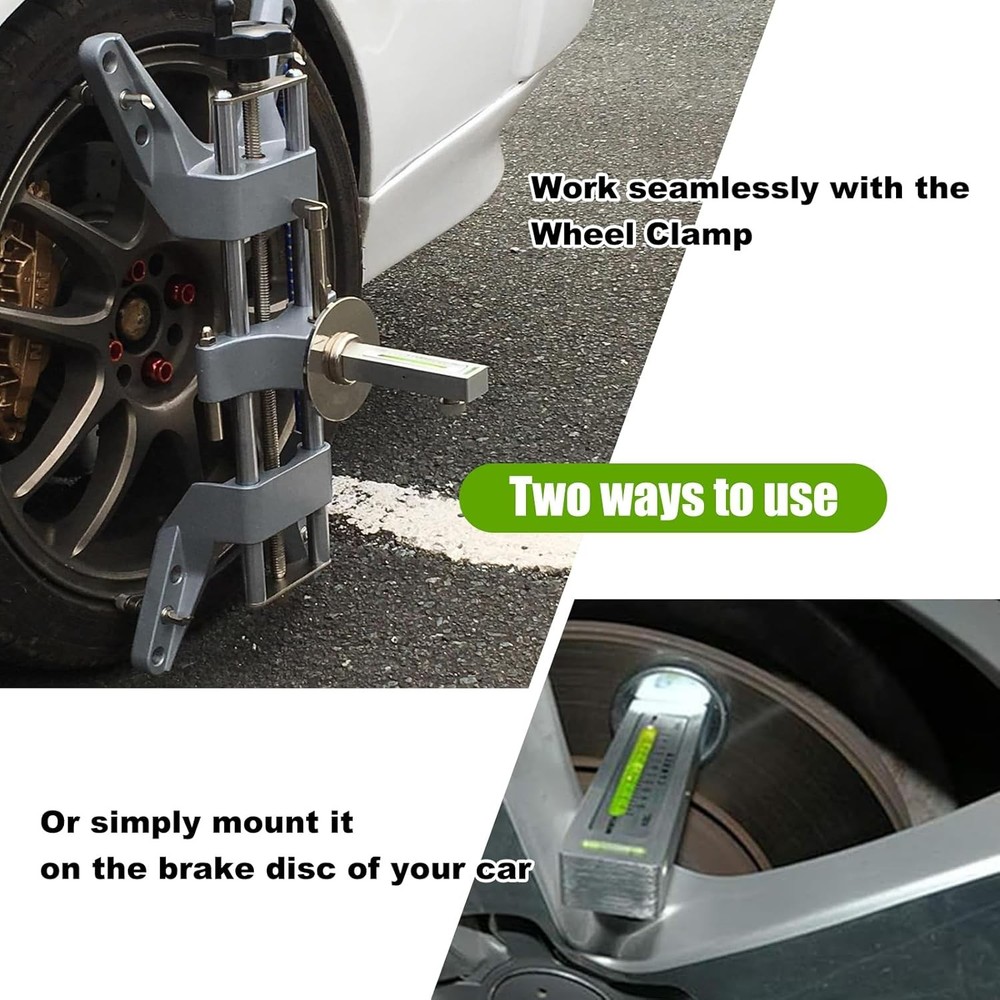 Work seamlessly with the Wheel Clamp

Two ways to use

Or simply mount it on the brake disc of your car