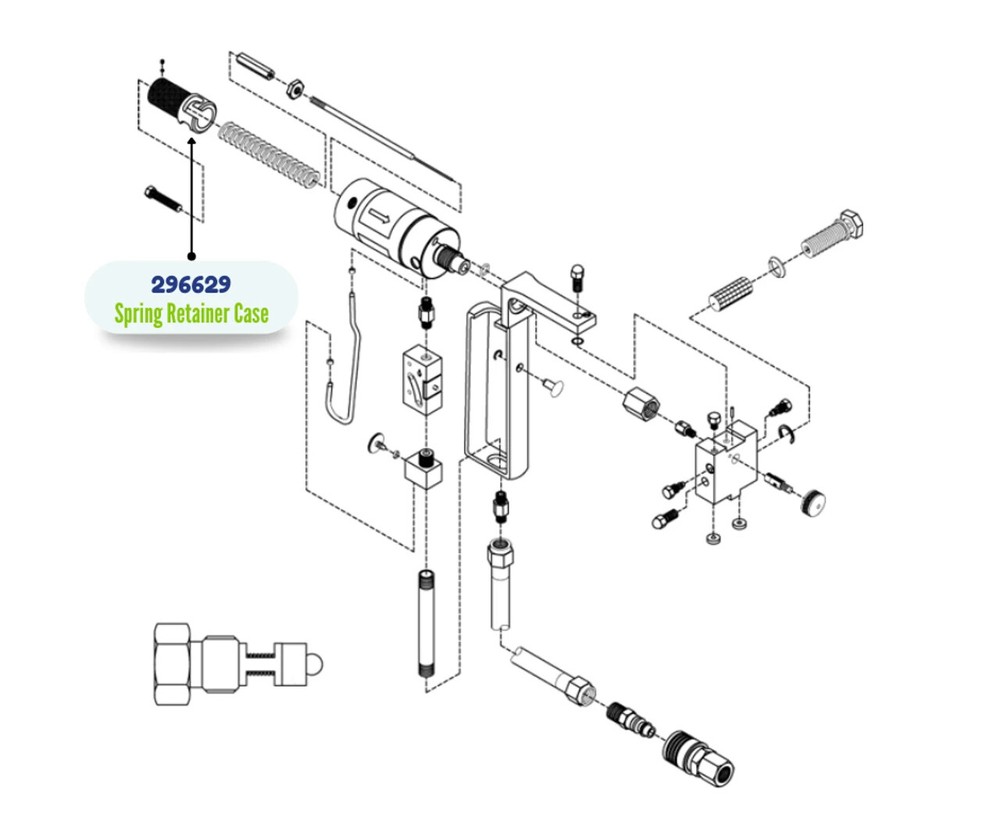 296629
Spring Retainer Case