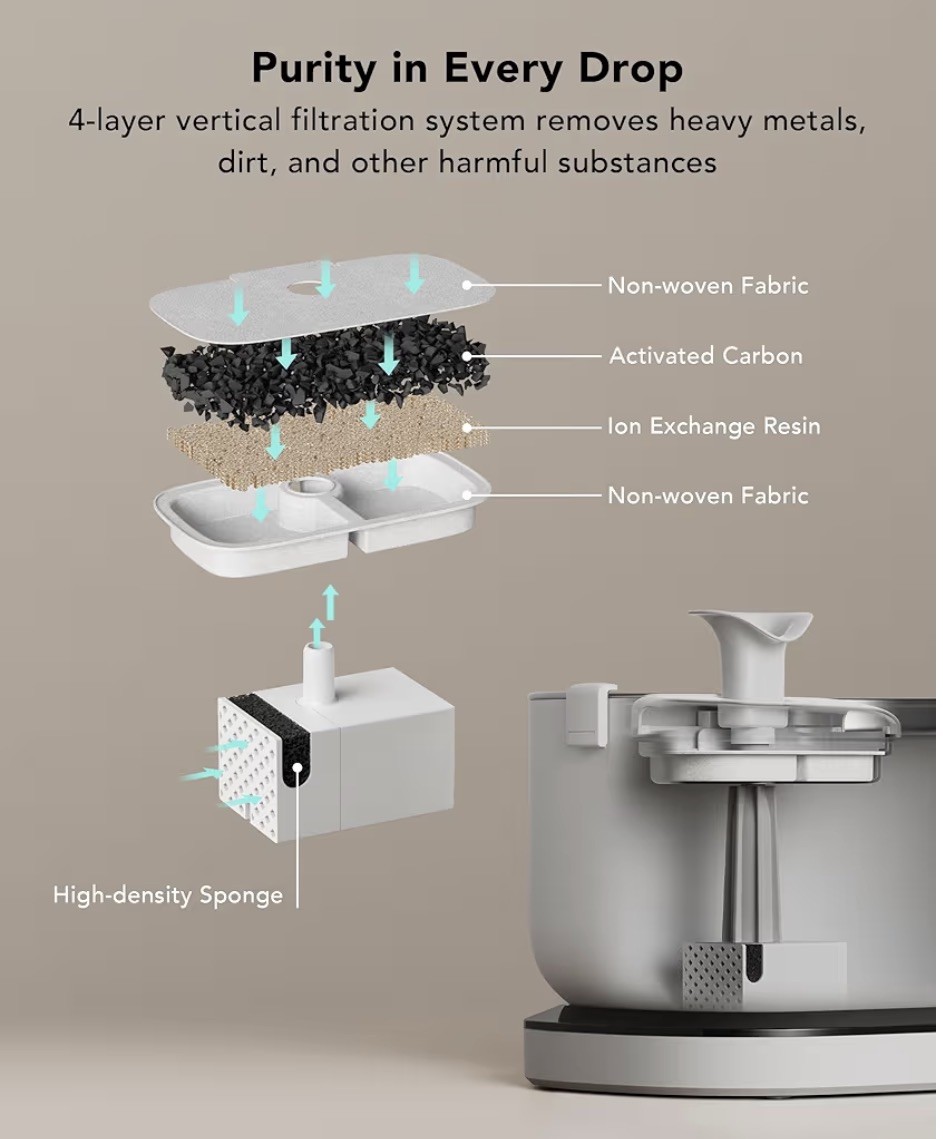 Purity in Every Drop

4-layer vertical filtration system removes heavy metals, dirt, and other harmful substances

Non-woven Fabric

Activated Carbon

Ion Exchange Resin

Non-woven Fabric

High-density Sponge