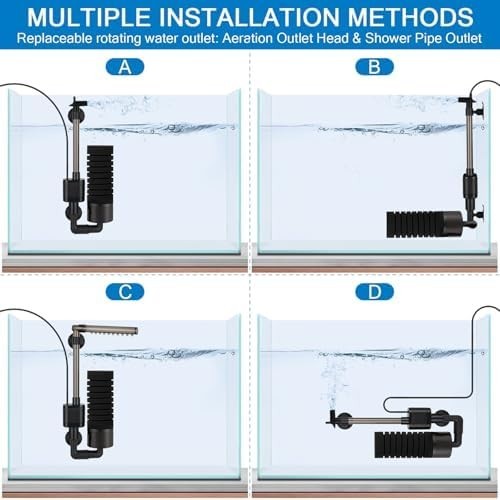 MULTIPLE INSTALLATION METHODS
Replaceable rotating water outlet: Aeration Outlet Head & Shower Pipe Outlet

A

B

C

D