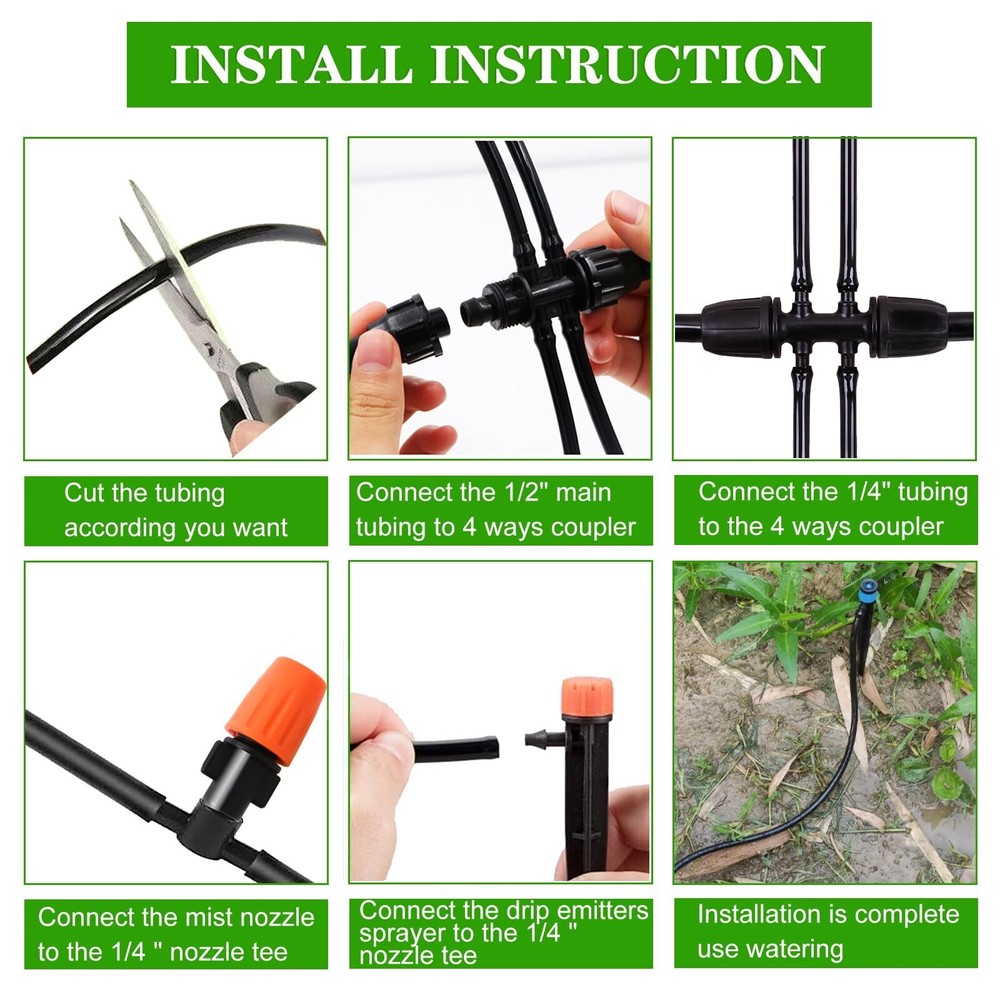 INSTALL INSTRUCTION

Cut the tubing according you want

Connect the 1/2" main tubing to 4 ways coupler

Connect the 1/4" tubing to the 4 ways coupler

Connect the mist nozzle to the 1/4 " nozzle tee

Connect the drip emitters sprayer to the 1/4 " nozzle tee

Installation is complete use watering