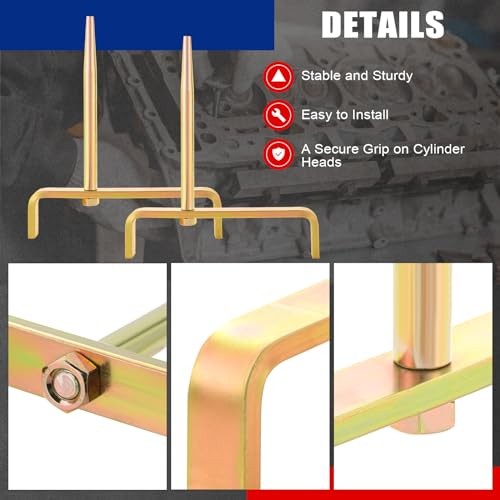 DETAILS

Stable and Sturdy

Easy to Install

A Secure Grip on Cylinder Heads