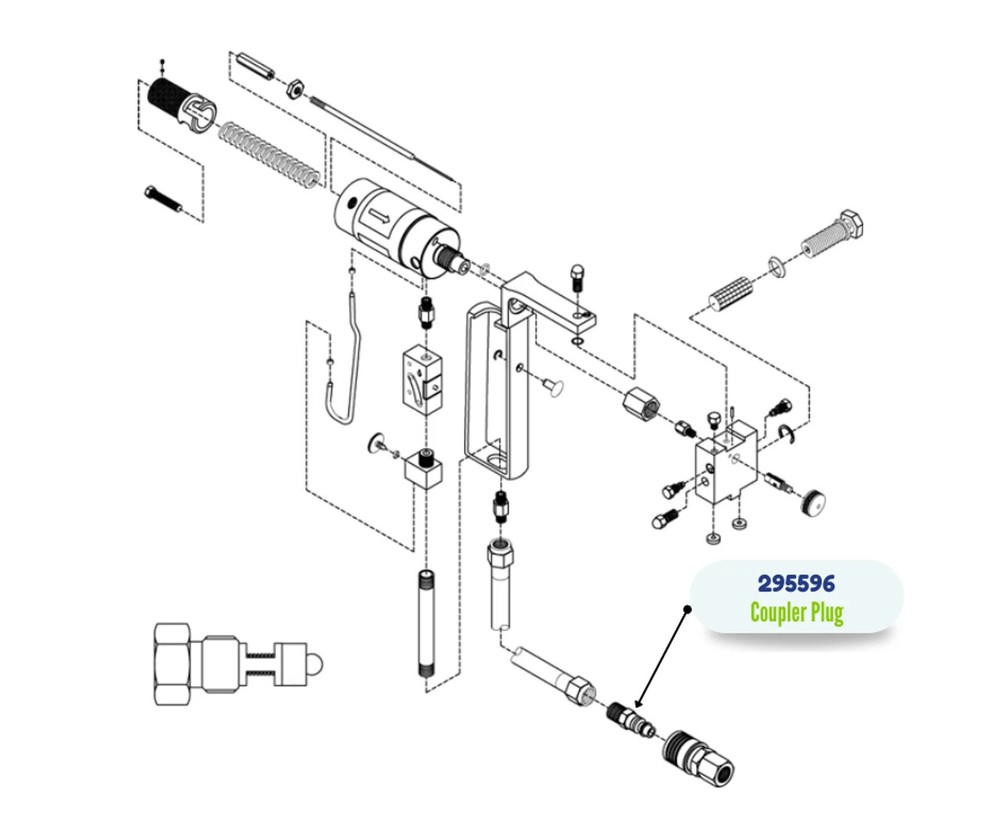 295596
Coupler Plug