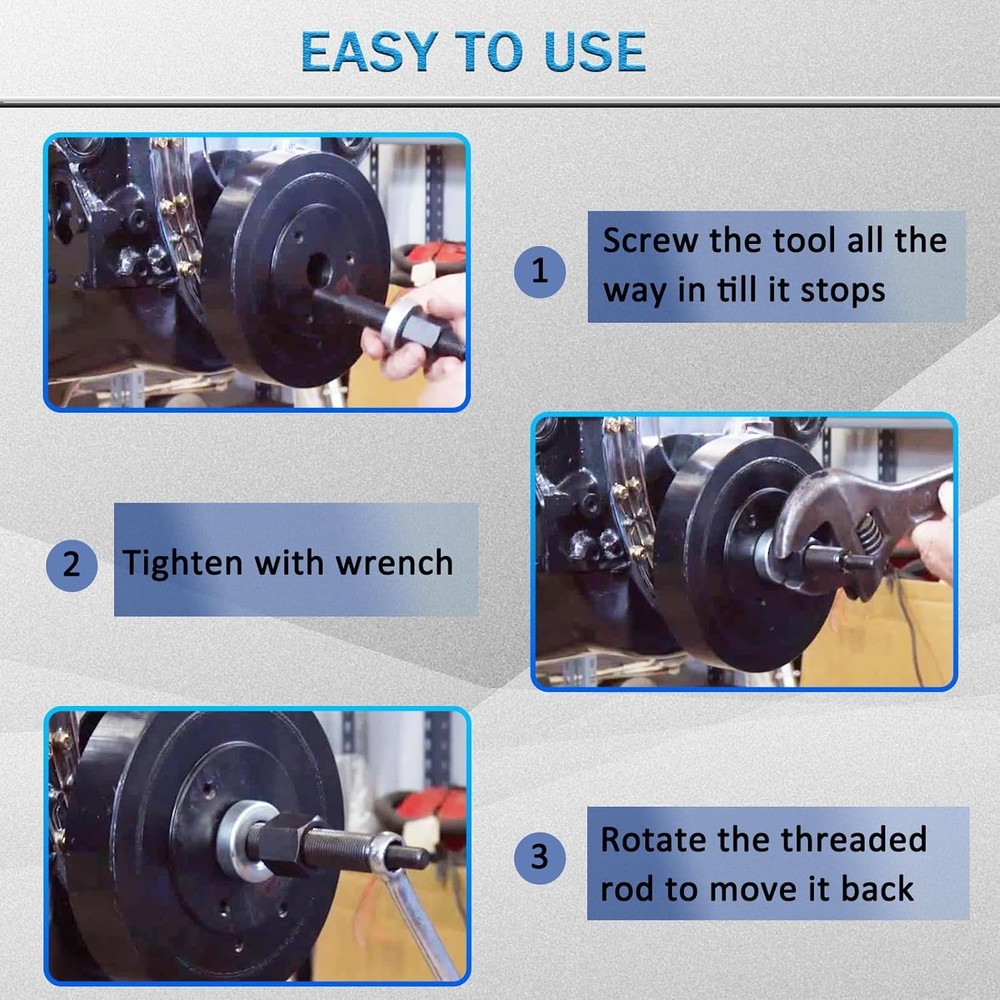 EASY TO USE

1 Screw the tool all the way in till it stops

2 Tighten with wrench

3 Rotate the threaded rod to move it back