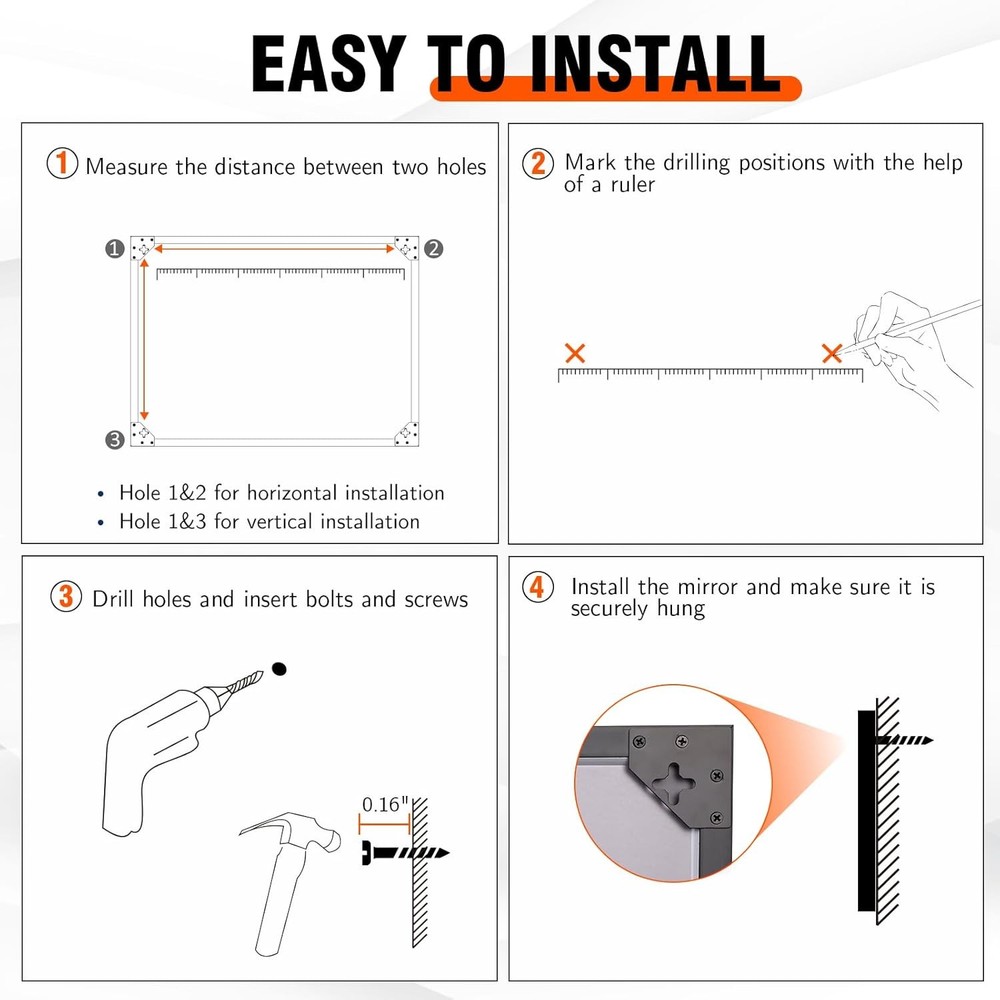 EASY TO INSTALL

1 Measure the distance between two holes

1 2 3

• Hole 1&2 for horizontal installation
• Hole 1&3 for vertical installation

2 Mark the drilling positions with the help of a ruler

3 Drill holes and insert bolts and screws

0.16"

4 Install the mirror and make sure it is securely hung