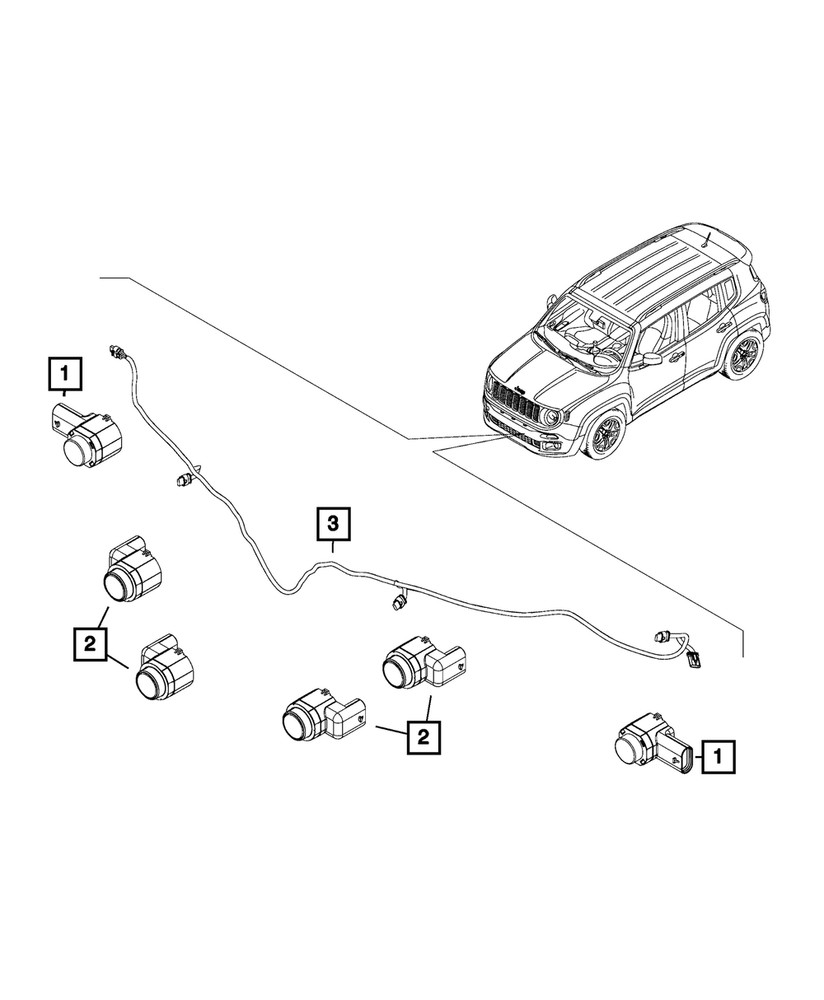 1

3

2

2

1