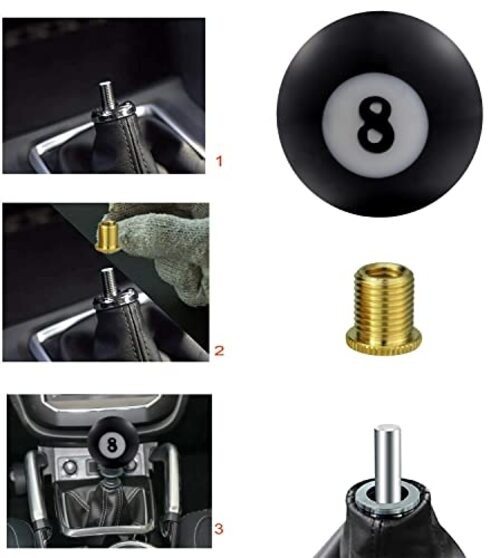 1

8

2

8

3