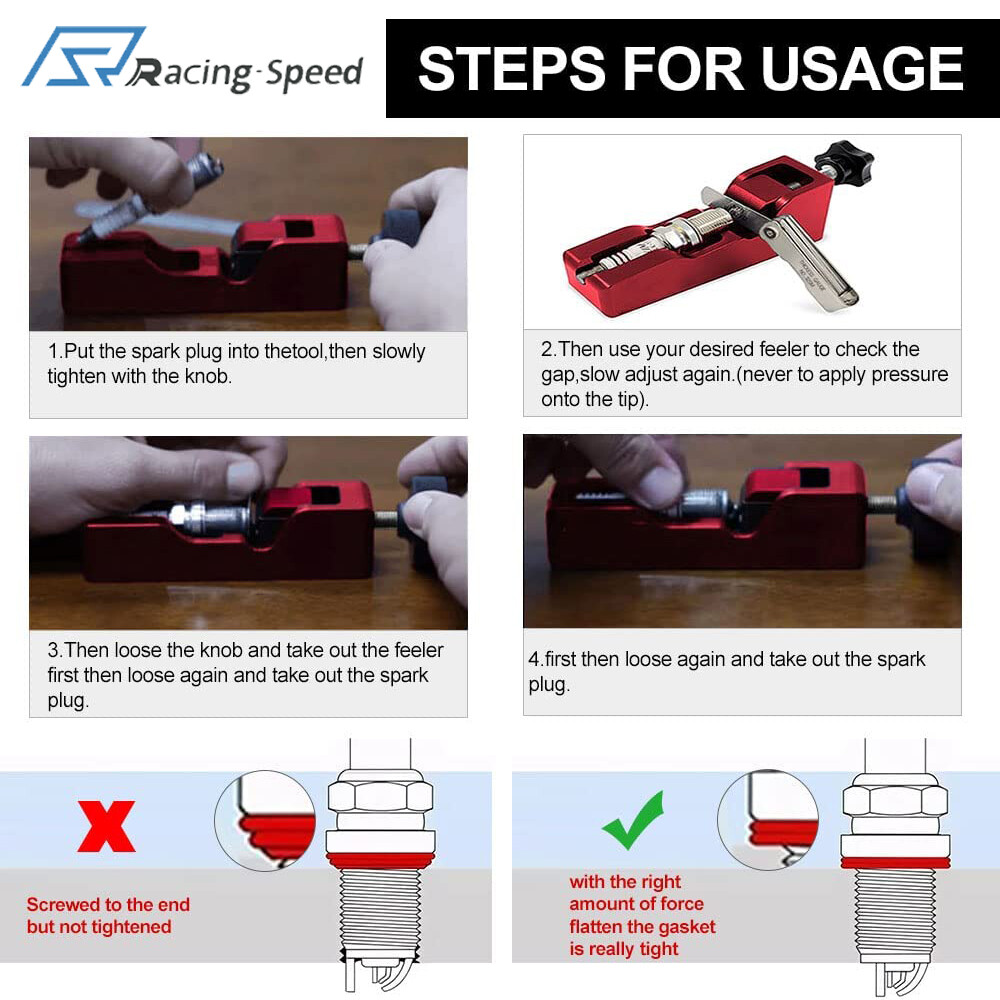 Racing-Speed

STEPS FOR USAGE

1.Put the spark plug into thetool,then slowly tighten with the knob.

2.Then use your desired feeler to check the gap,slow adjust again.(never to apply pressure onto the tip).

3.Then loose the knob and take out the feeler first then loose again and take out the spark plug.

4.first then loose again and take out the spark plug.

Screwed to the end but not tightened

with the right amount of force flatten the gasket is really tight