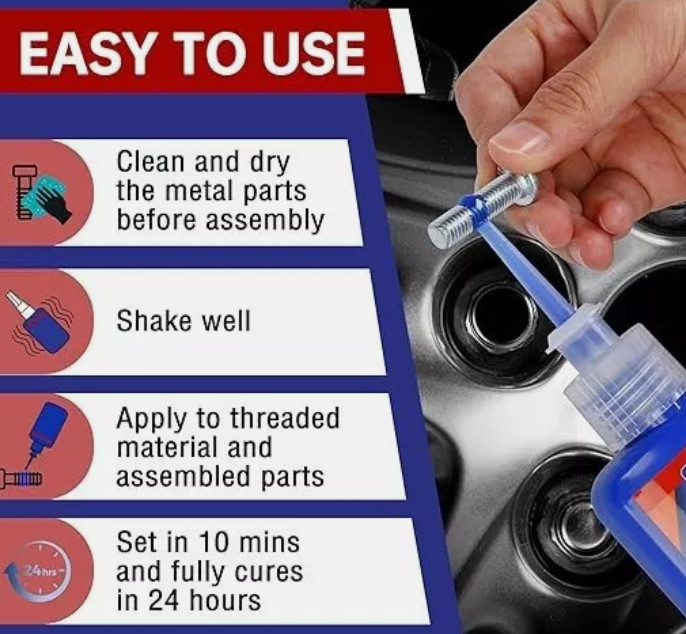 EASY TO USE

Clean and dry the metal parts before assembly

Shake well

Apply to threaded material and assembled parts

24hrs

Set in 10 mins and fully cures in 24 hours