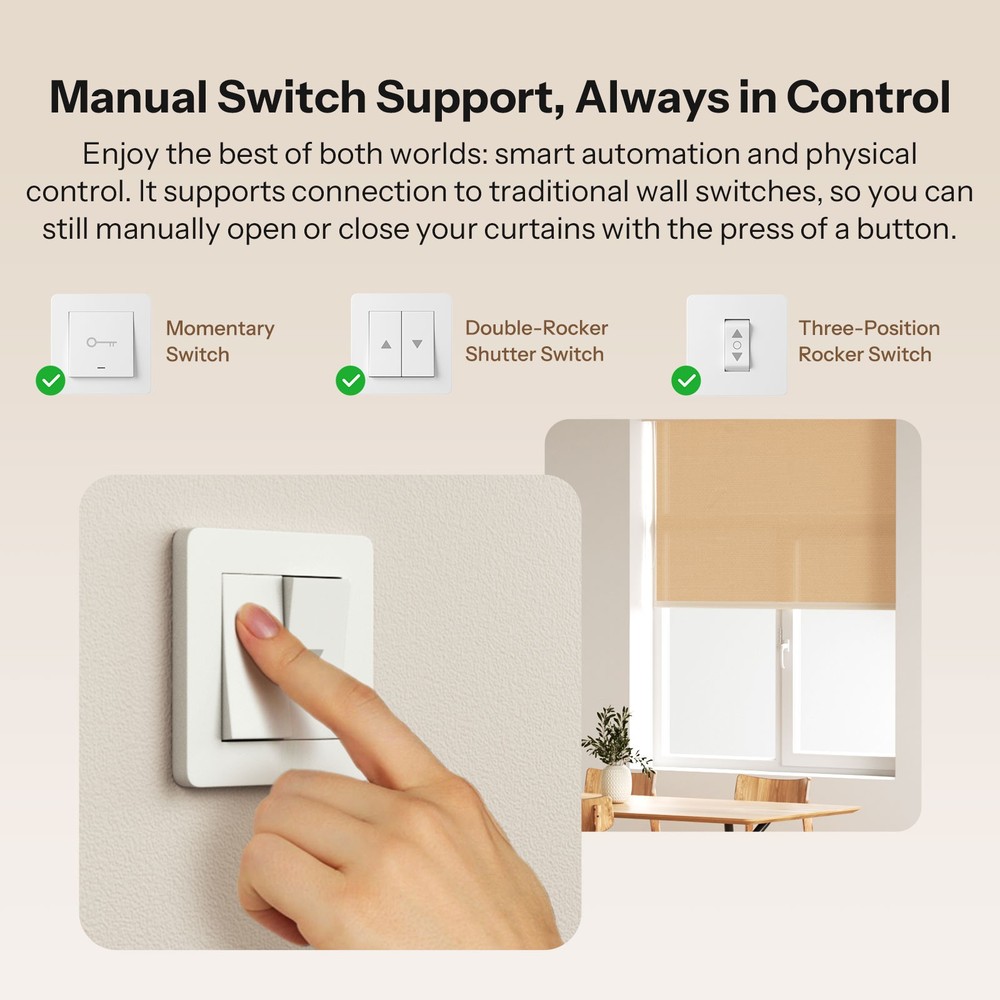 Manual Switch Support, Always in Control

Enjoy the best of both worlds: smart automation and physical control. It supports connection to traditional wall switches, so you can still manually open or close your curtains with the press of a button.

Momentary Switch

Double-Rocker Shutter Switch

Three-Position Rocker Switch