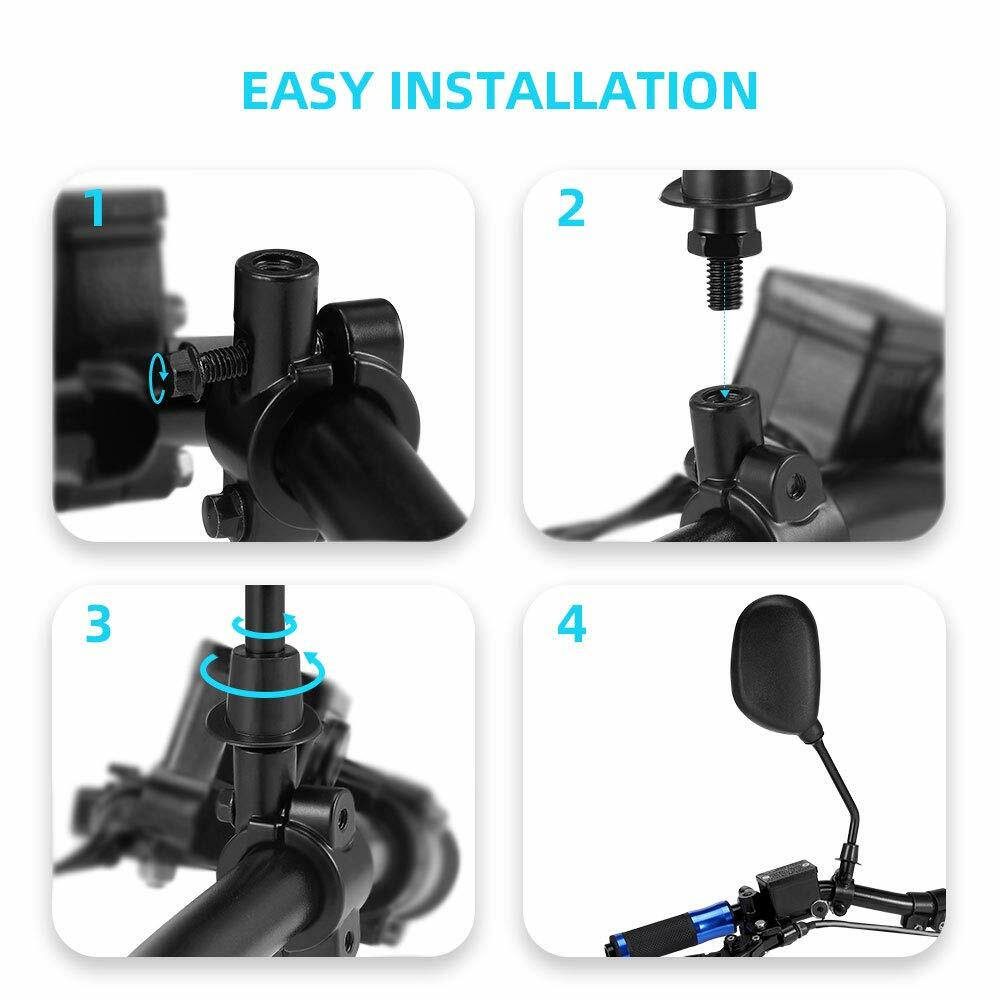 EASY INSTALLATION

1

2

3

4