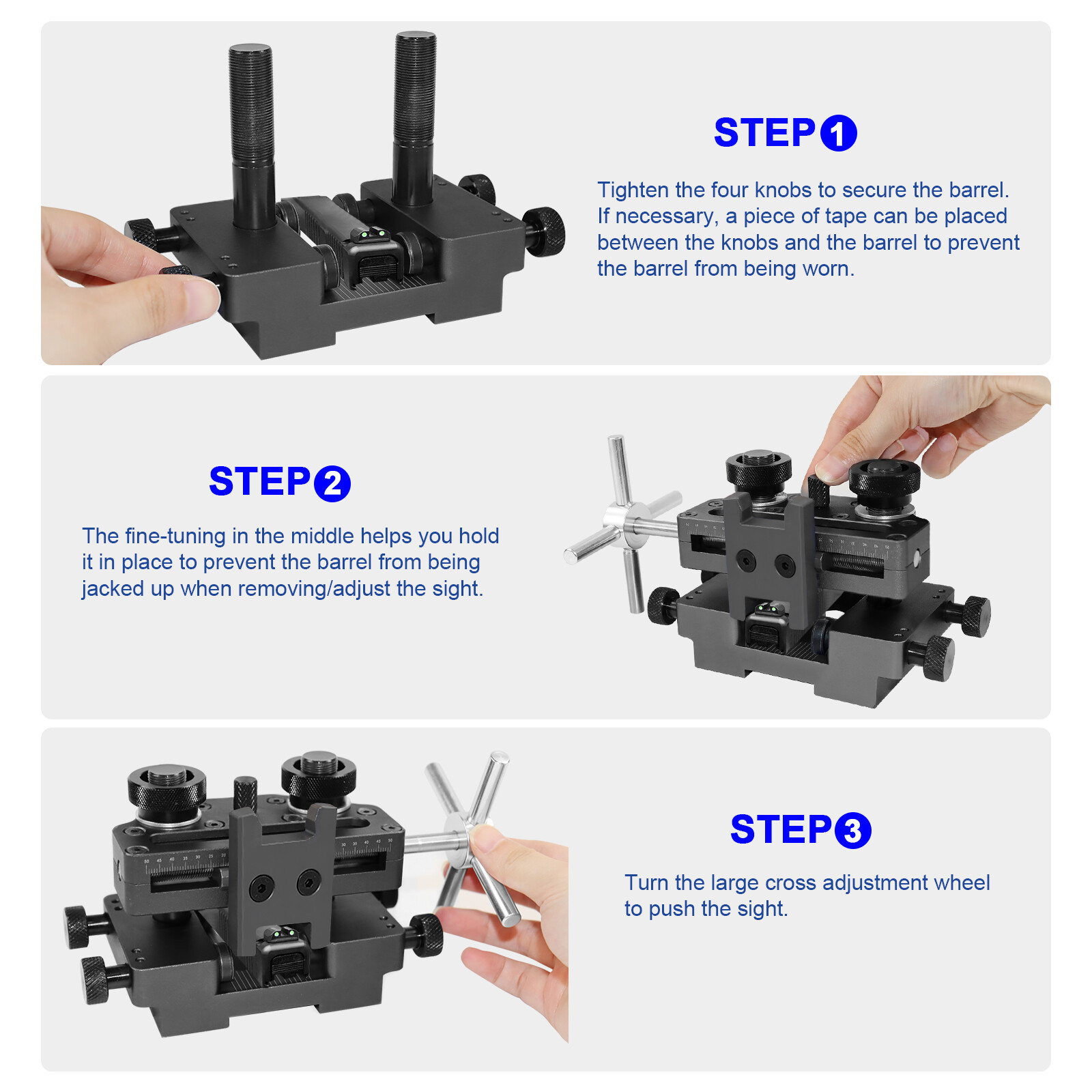 STEP 1

Tighten the four knobs to secure the barrel. If necessary, a piece of tape can be placed between the knobs and the barrel to prevent the barrel from being worn.

STEP 2

The fine-tuning in the middle helps you hold it in place to prevent the barrel from being jacked up when removing/adjust the sight.

STEP 3

Turn the large cross adjustment wheel to push the sight.