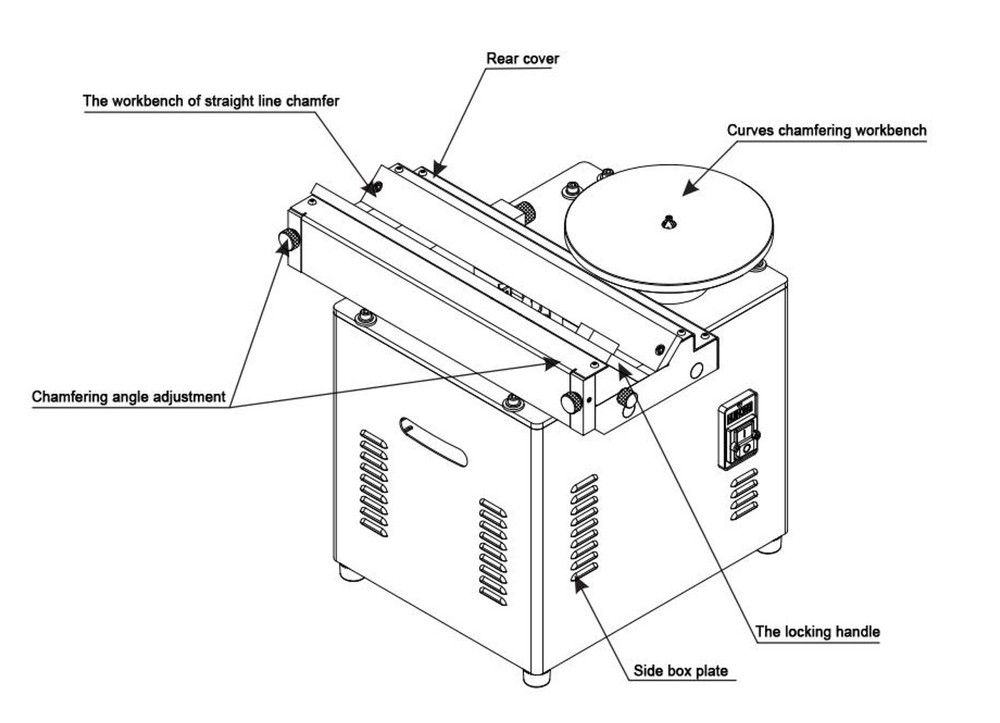 Rear cover

The workbench of straight line chamfer

Curves chamfering workbench

Chamfering angle adjustment

The locking handle

Side box plate