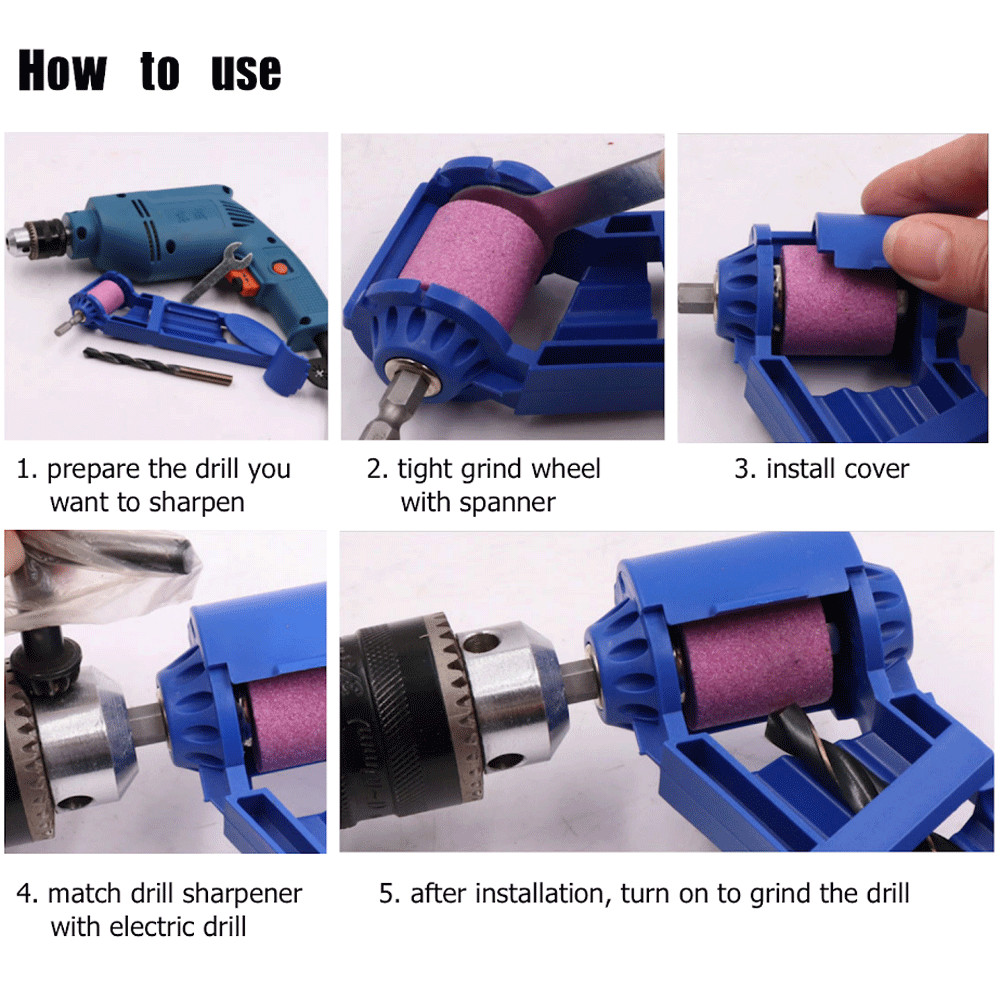 How to use

1. prepare the drill you want to sharpen

2. tight grind wheel with spanner

3. install cover

4. match drill sharpener with electric drill

5. after installation, turn on to grind the drill