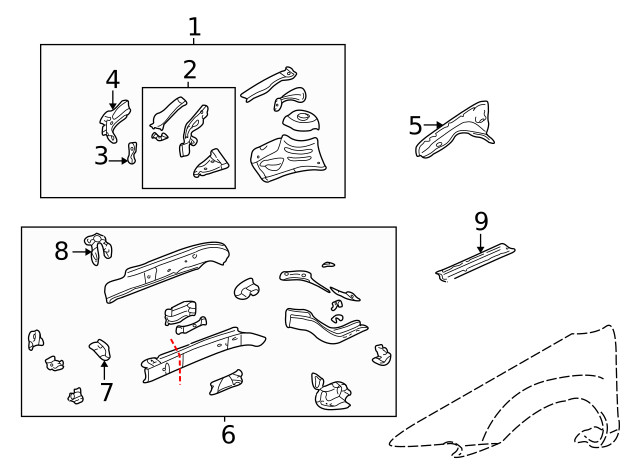 1
2
4
3
5
9
8
7
6