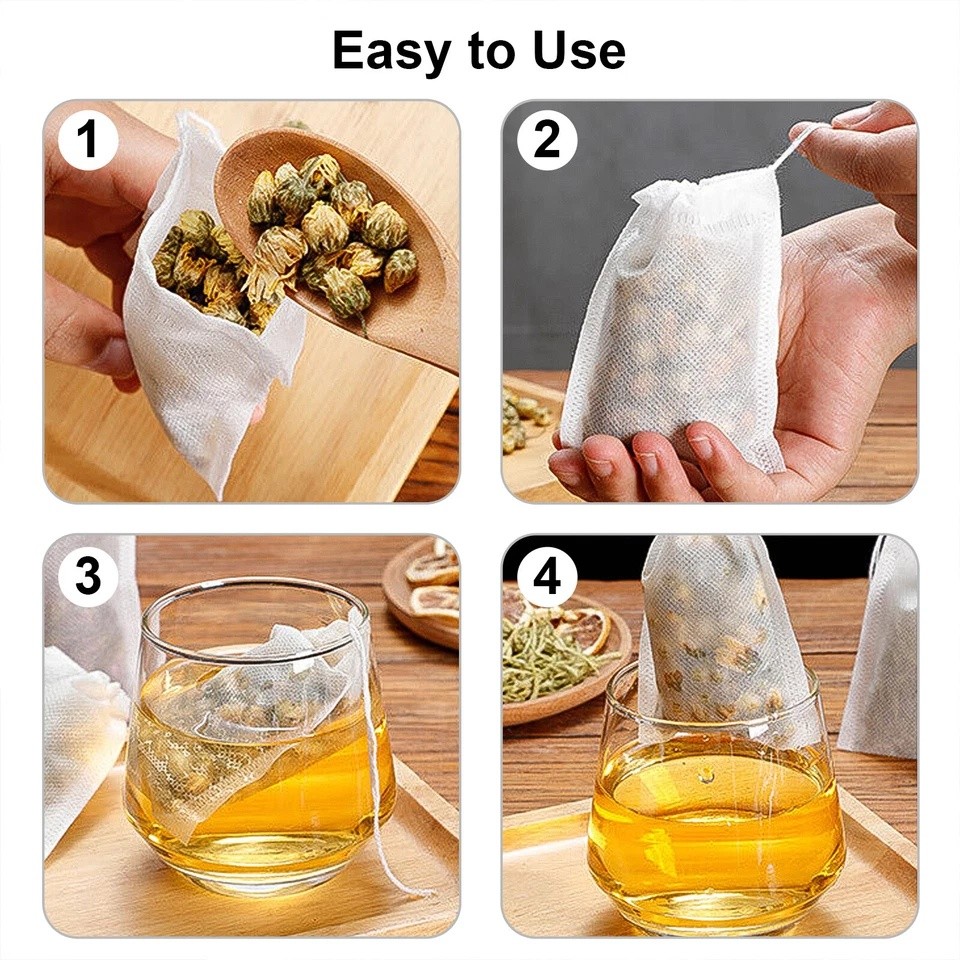 Easy to Use

1

2

3

4