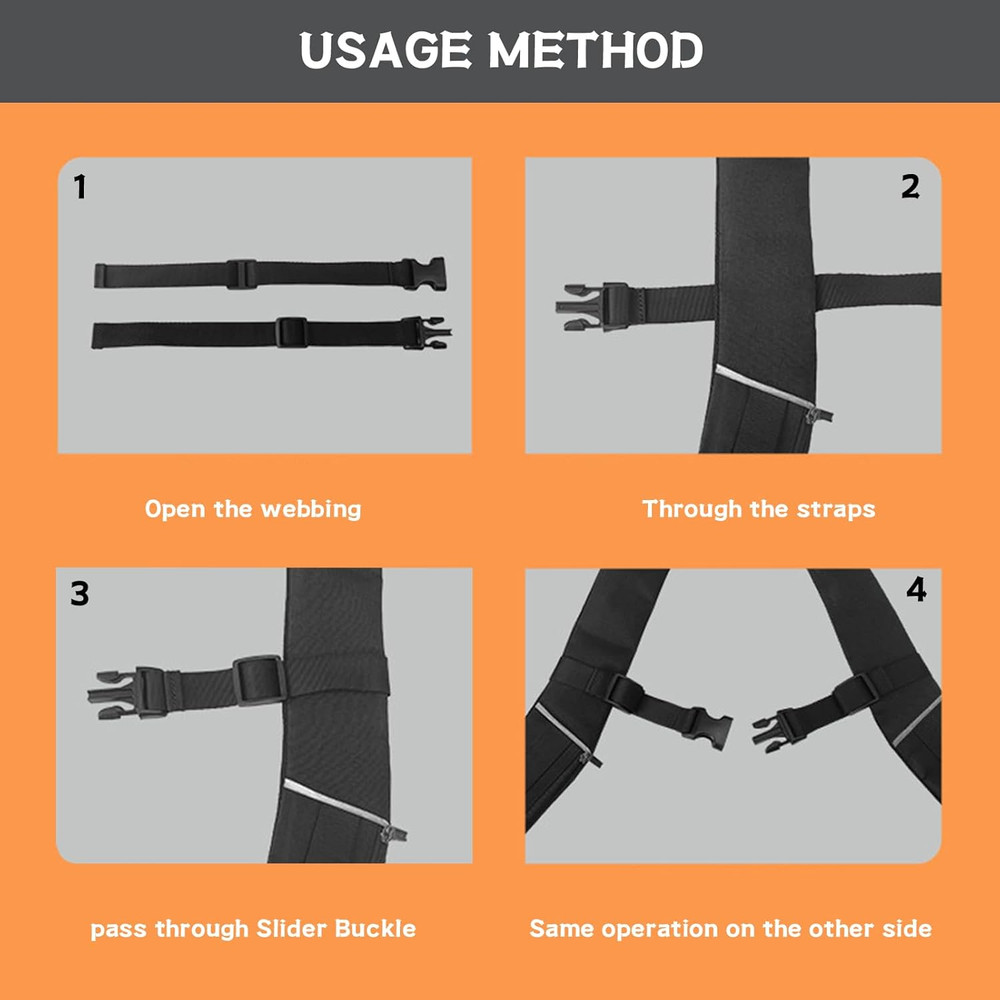 USAGE METHOD

1

Open the webbing

2

Through the straps

3

pass through Slider Buckle

4

Same operation on the other side