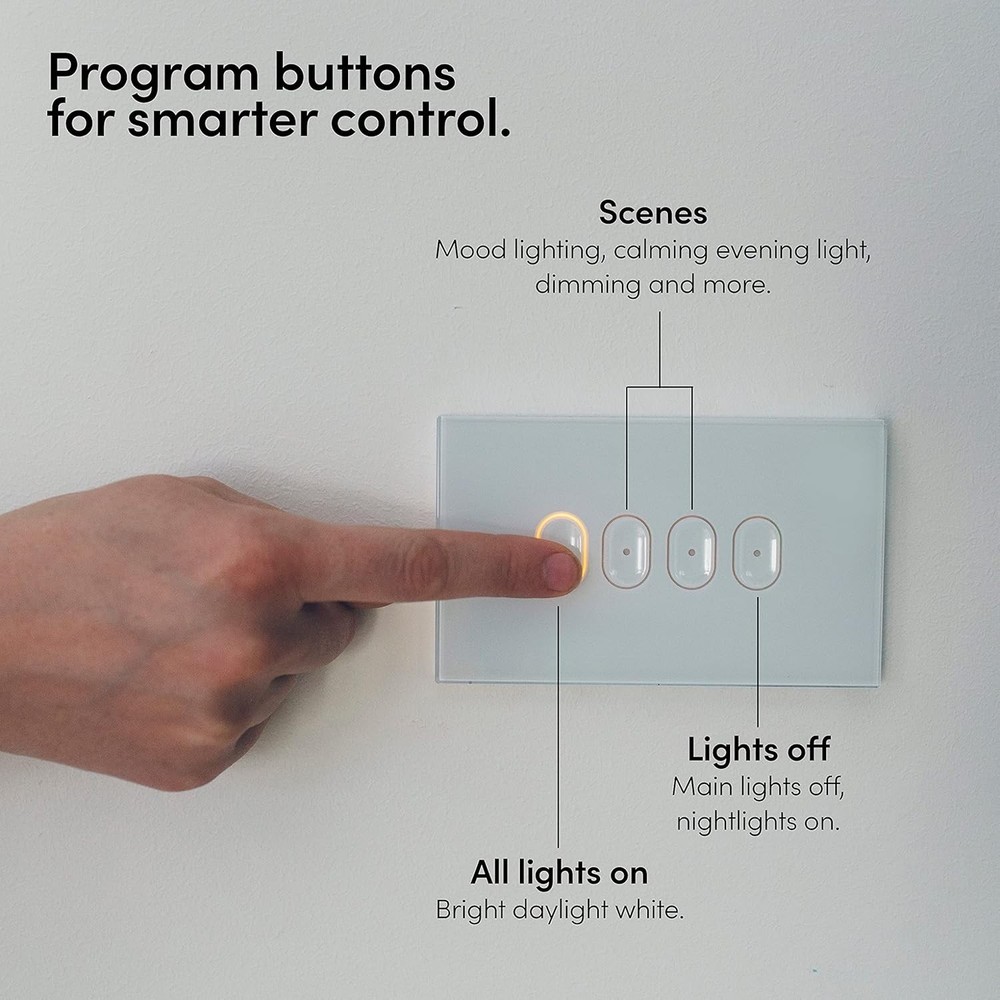 Program buttons for smarter control.

Scenes
Mood lighting, calming evening light, dimming and more.

Lights off
Main lights off, nightlights on.

All lights on
Bright daylight white.