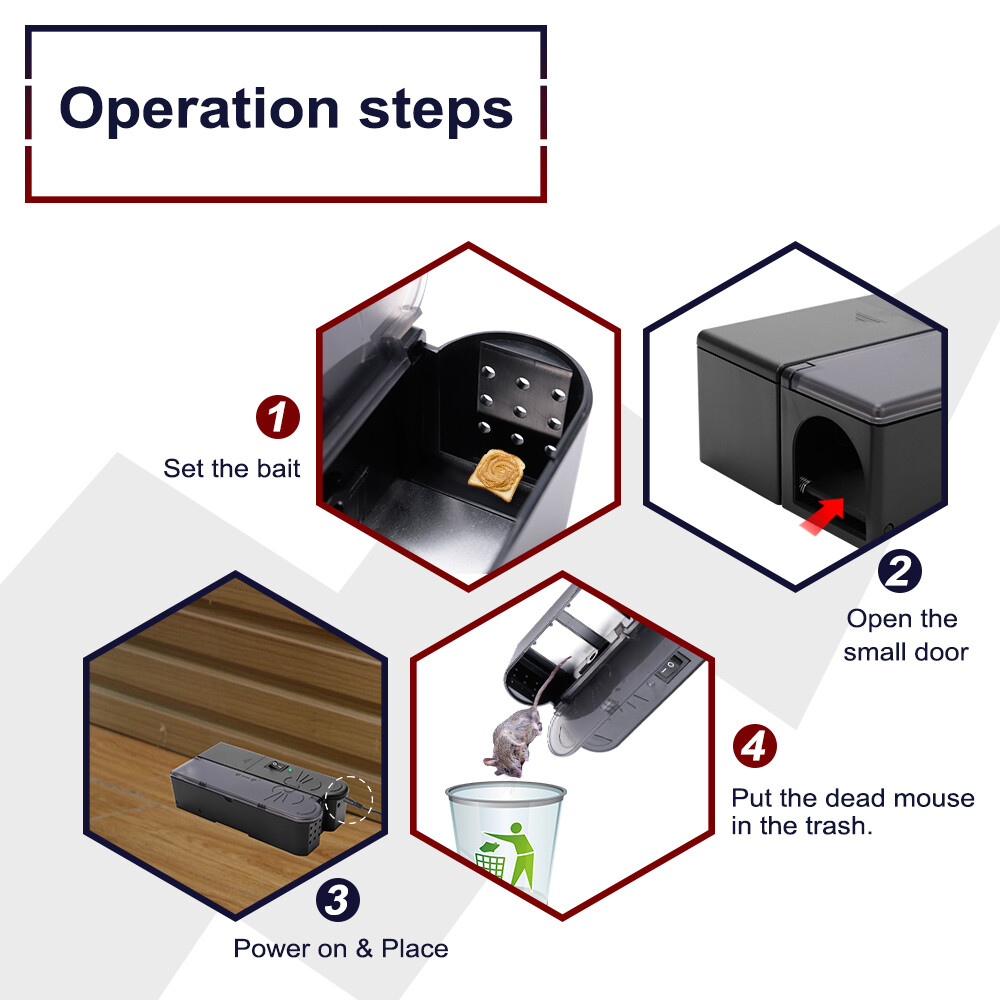 Operation steps

1
Set the bait

2
Open the small door

3
Power on & Place

4
Put the dead mouse in the trash.