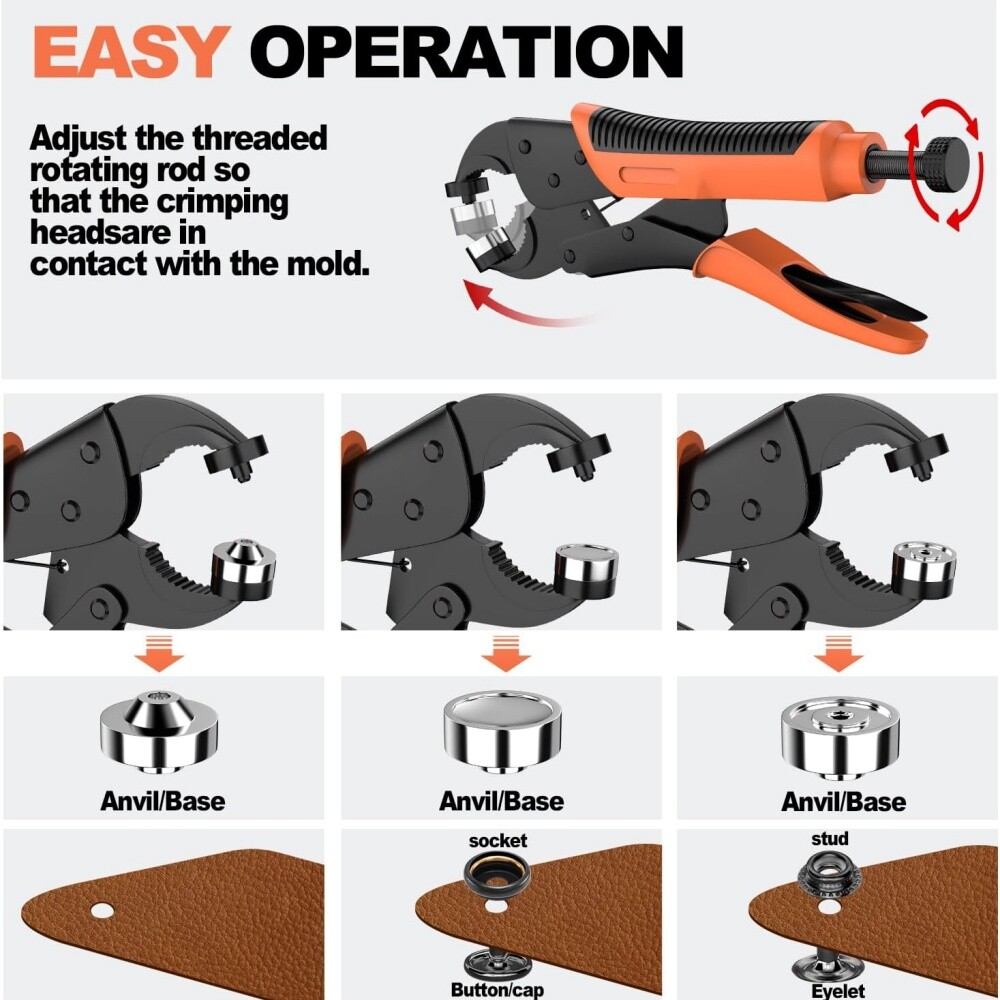 EASY OPERATION

Adjust the threaded rotating rod so that the crimping headsare in contact with the mold.

Anvil/Base

Anvil/Base

Anvil/Base

socket

Button/cap

stud

Eyelet