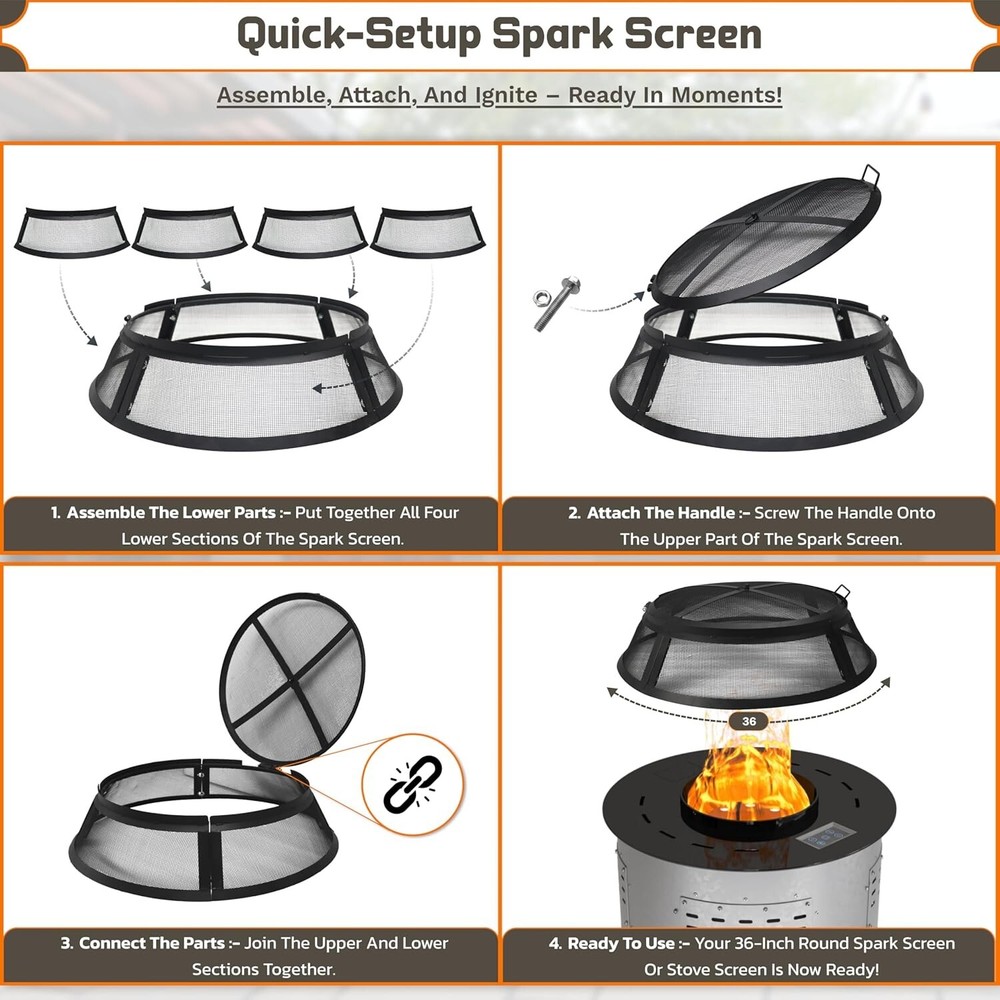 Quick-Setup Spark Screen

Assemble, Attach, And Ignite – Ready In Moments!

1. Assemble The Lower Parts :– Put Together All Four Lower Sections Of The Spark Screen.

2. Attach The Handle :– Screw The Handle Onto The Upper Part Of The Spark Screen.

3. Connect The Parts :– Join The Upper And Lower Sections Together.

36

4. Ready To Use :– Your 36-Inch Round Spark Screen Or Stove Screen Is Now Ready!