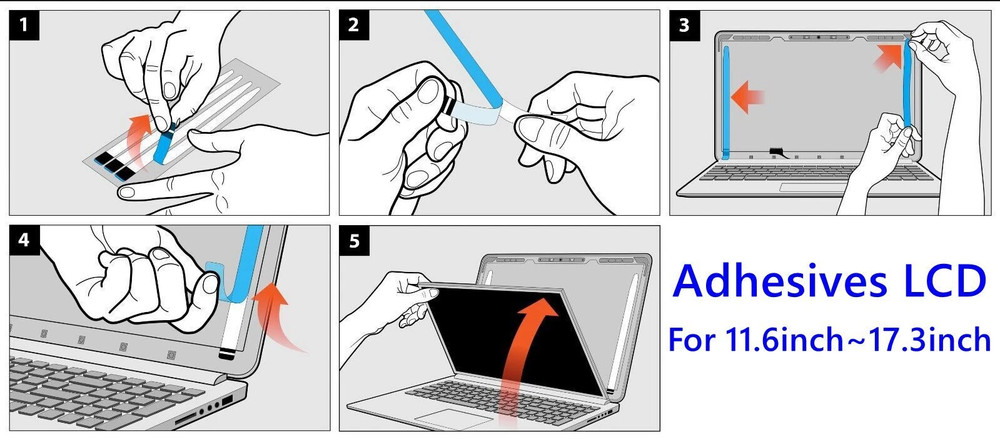 1

2

3

4

5

Adhesives LCD
For 11.6inch~17.3inch