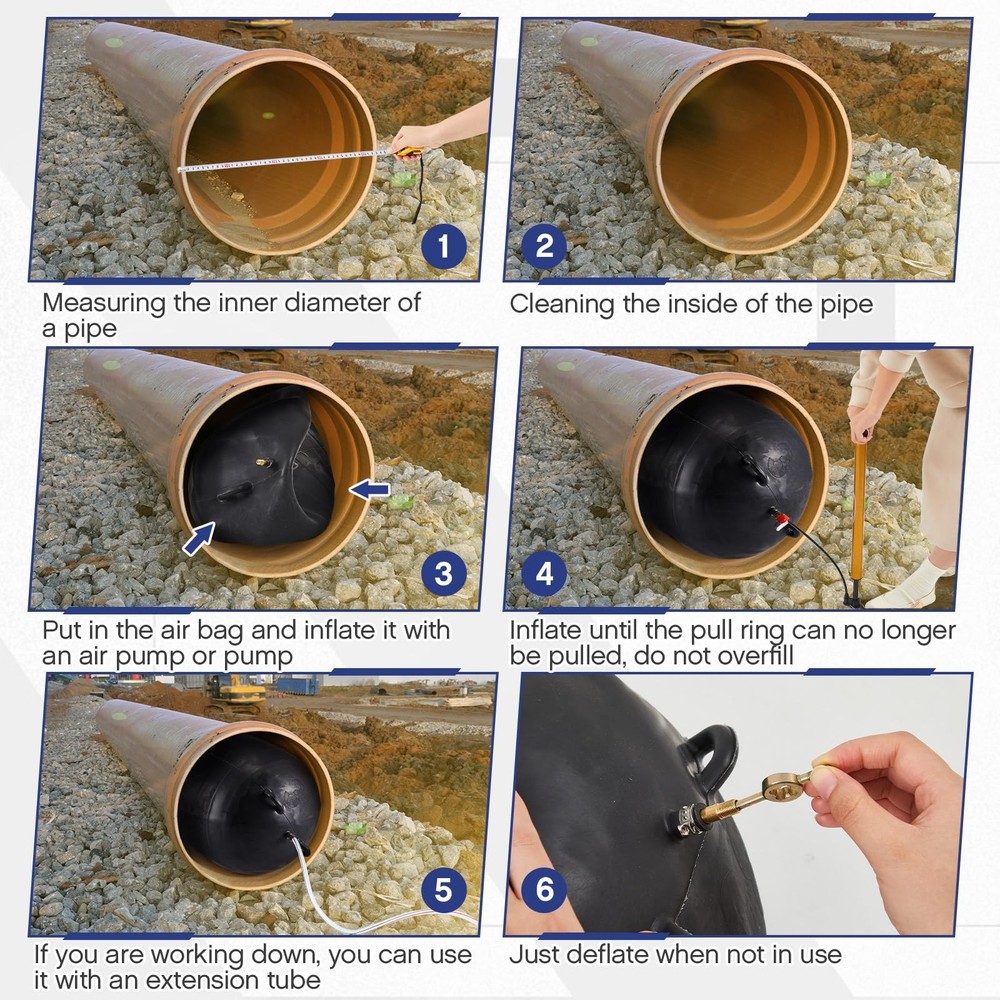 1

Measuring the inner diameter of a pipe

2

Cleaning the inside of the pipe

3

Put in the air bag and inflate it with an air pump or pump

4

Inflate until the pull ring can no longer be pulled, do not overfill

5

If you are working down, you can use it with an extension tube

6

Just deflate when not in use