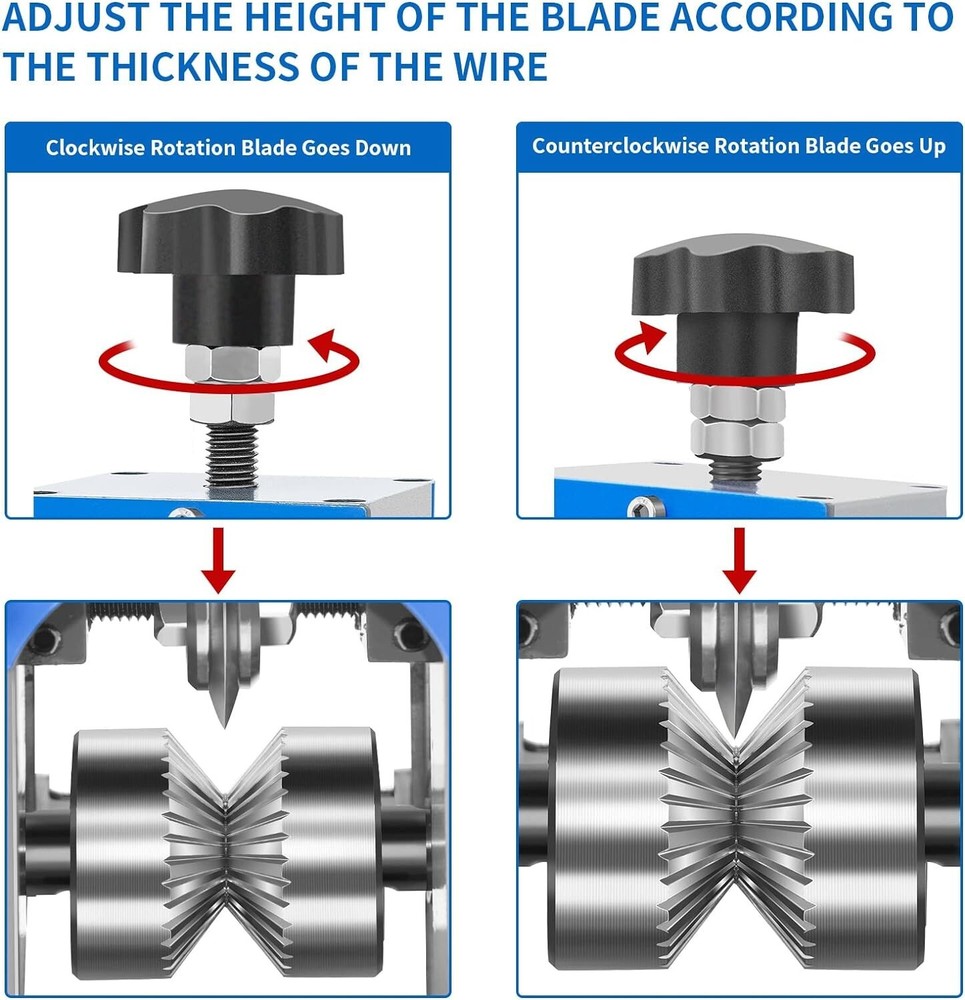 ADJUST THE HEIGHT OF THE BLADE ACCORDING TO THE THICKNESS OF THE WIRE

Clockwise Rotation Blade Goes Down

Counterclockwise Rotation Blade Goes Up