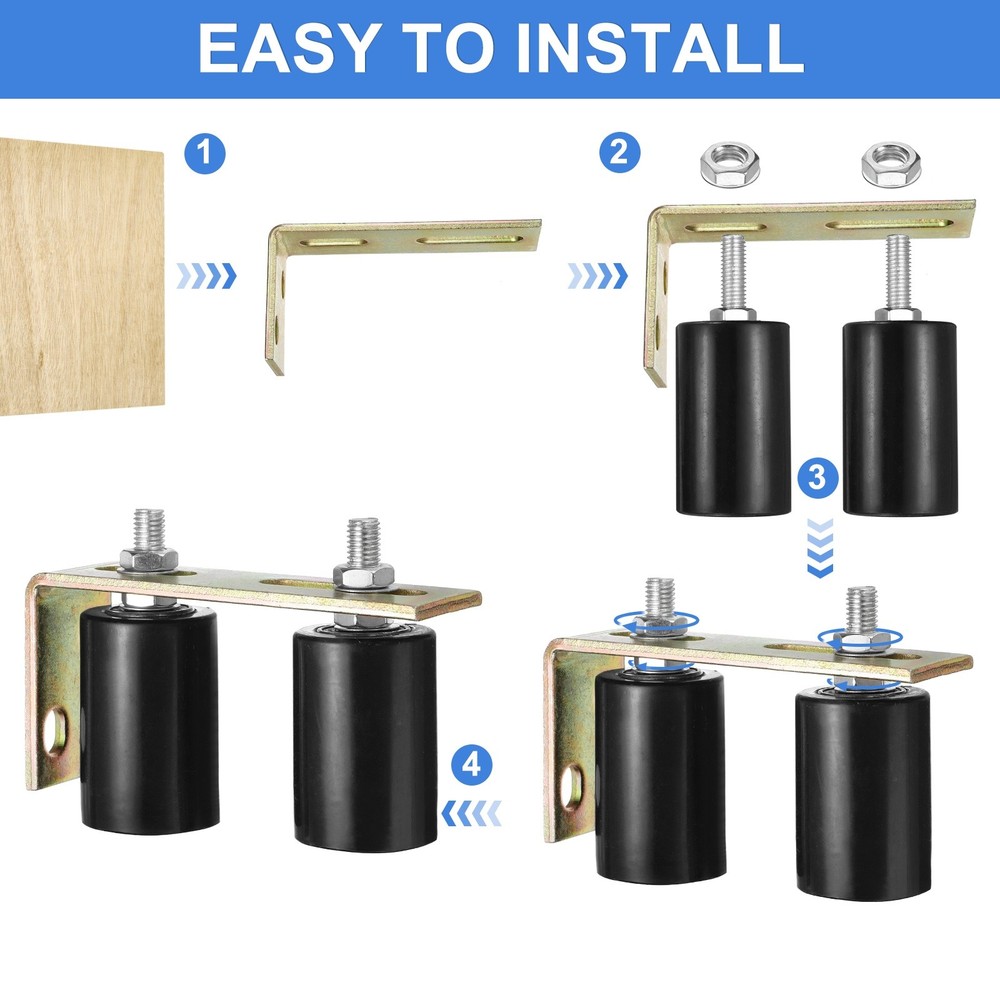 EASY TO INSTALL

1

2

3

4