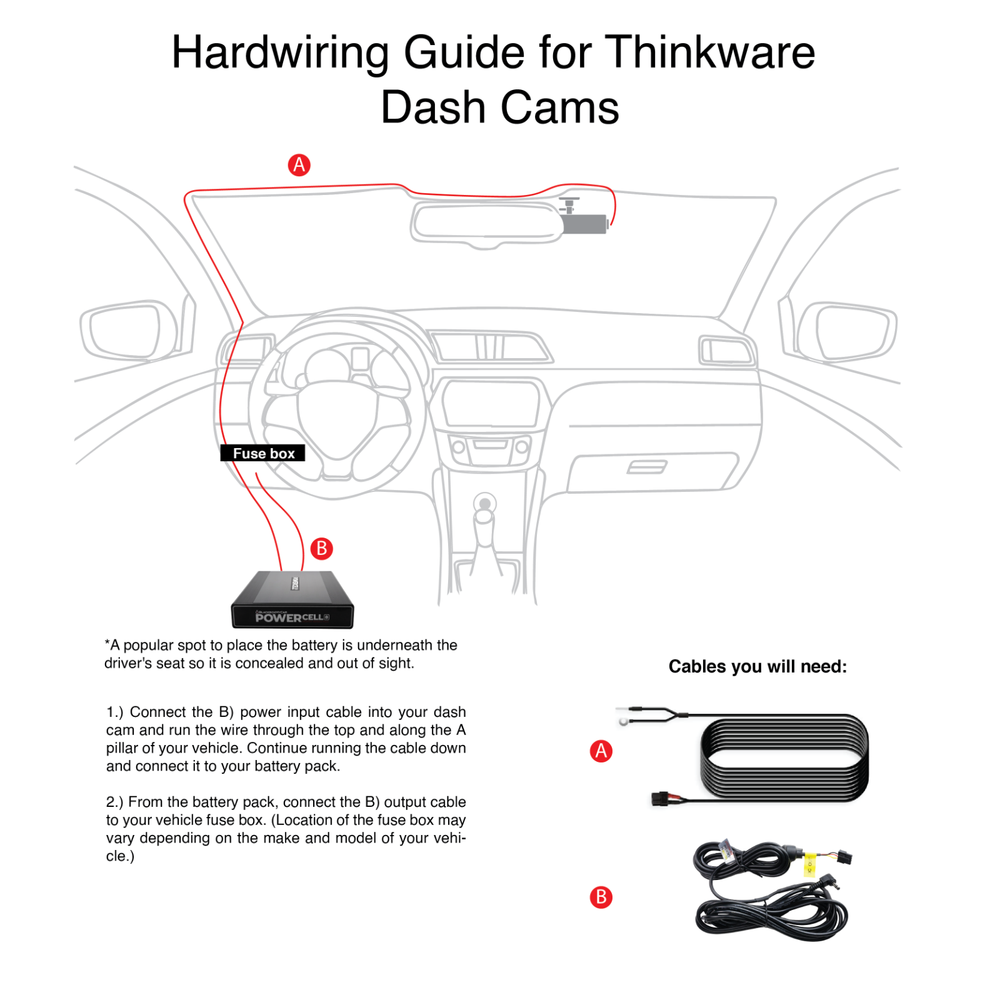 Hardwiring Guide for Thinkware Dash Cams

A

Fuse box

B

POWERCELL

*A popular spot to place the battery is underneath the driver's seat so it is concealed and out of sight.

1.) Connect the B) power input cable into your dash cam and run the wire through the top and along the A pillar of your vehicle. Continue running the cable down and connect it to your battery pack.

2.) From the battery pack, connect the B) output cable to your vehicle fuse box. (Location of the fuse box may vary depending on the make and model of your vehicle.)

Cables you will need:

A

B