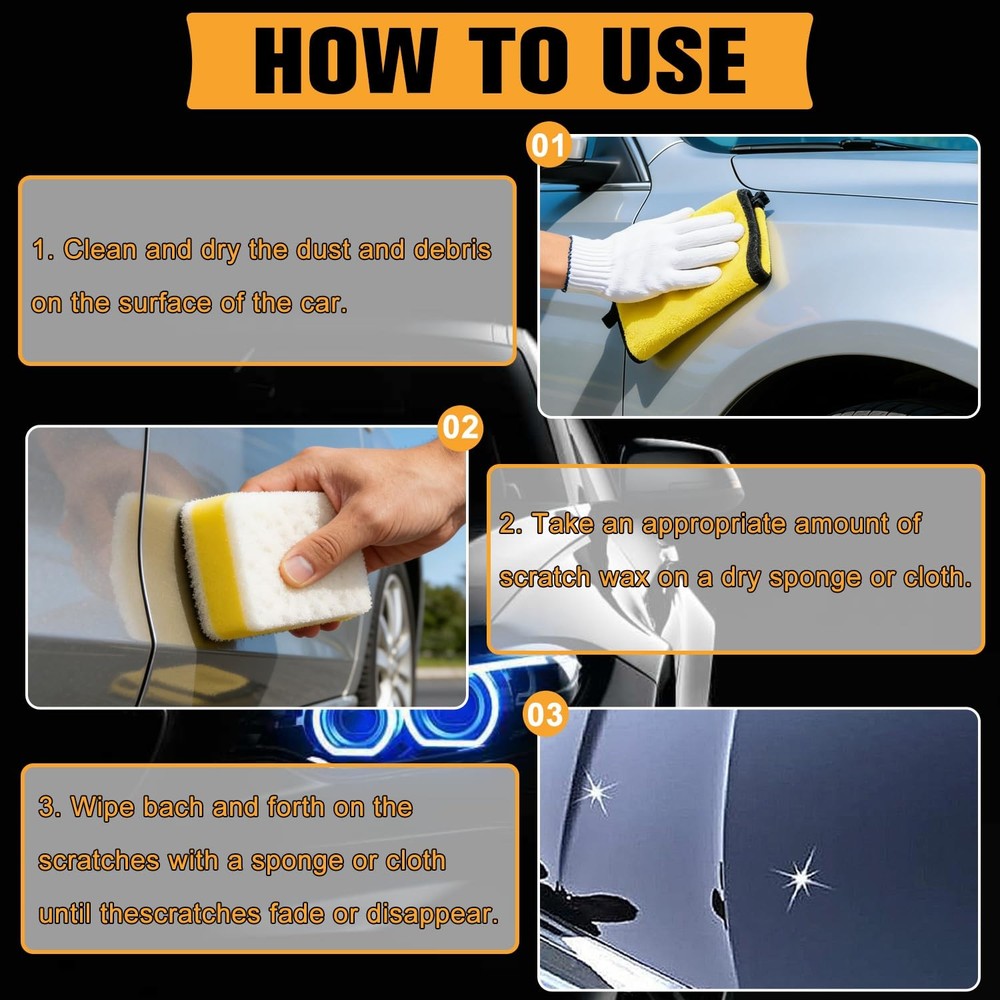 HOW TO USE

01

1. Clean and dry the dust and debris on the surface of the car.

02

2. Take an appropriate amount of scratch wax on a dry sponge or cloth.

03

3. Wipe bach and forth on the scratches with a sponge or cloth until thescratches fade or disappear.