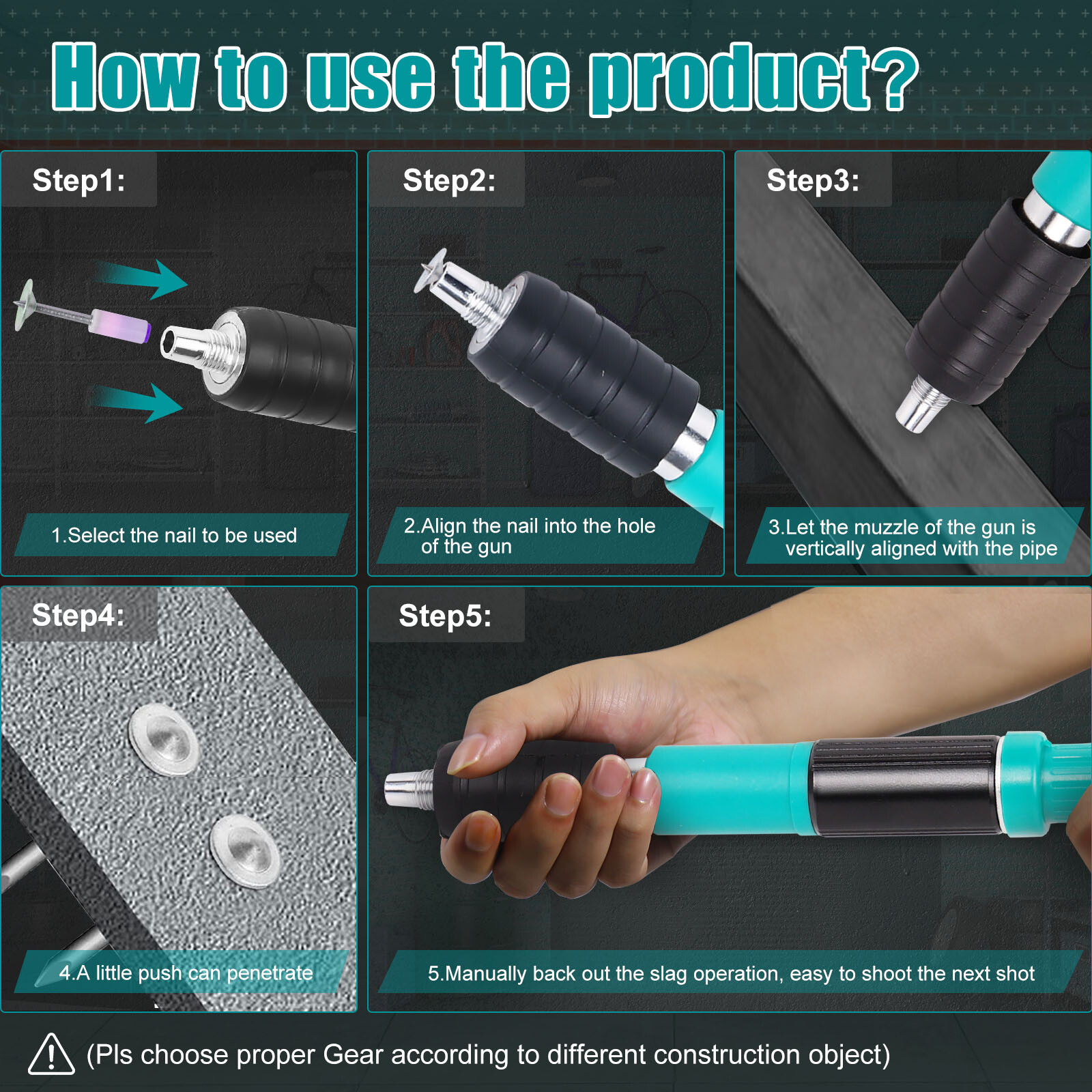 How to use the product?

Step1:

1.Select the nail to be used

Step2:

2.Align the nail into the hole of the gun

Step3:

3.Let the muzzle of the gun is vertically aligned with the pipe

Step4:

4.A little push can penetrate

Step5:

5.Manually back out the slag operation, easy to shoot the next shot

(Pls choose proper Gear according to different construction object)