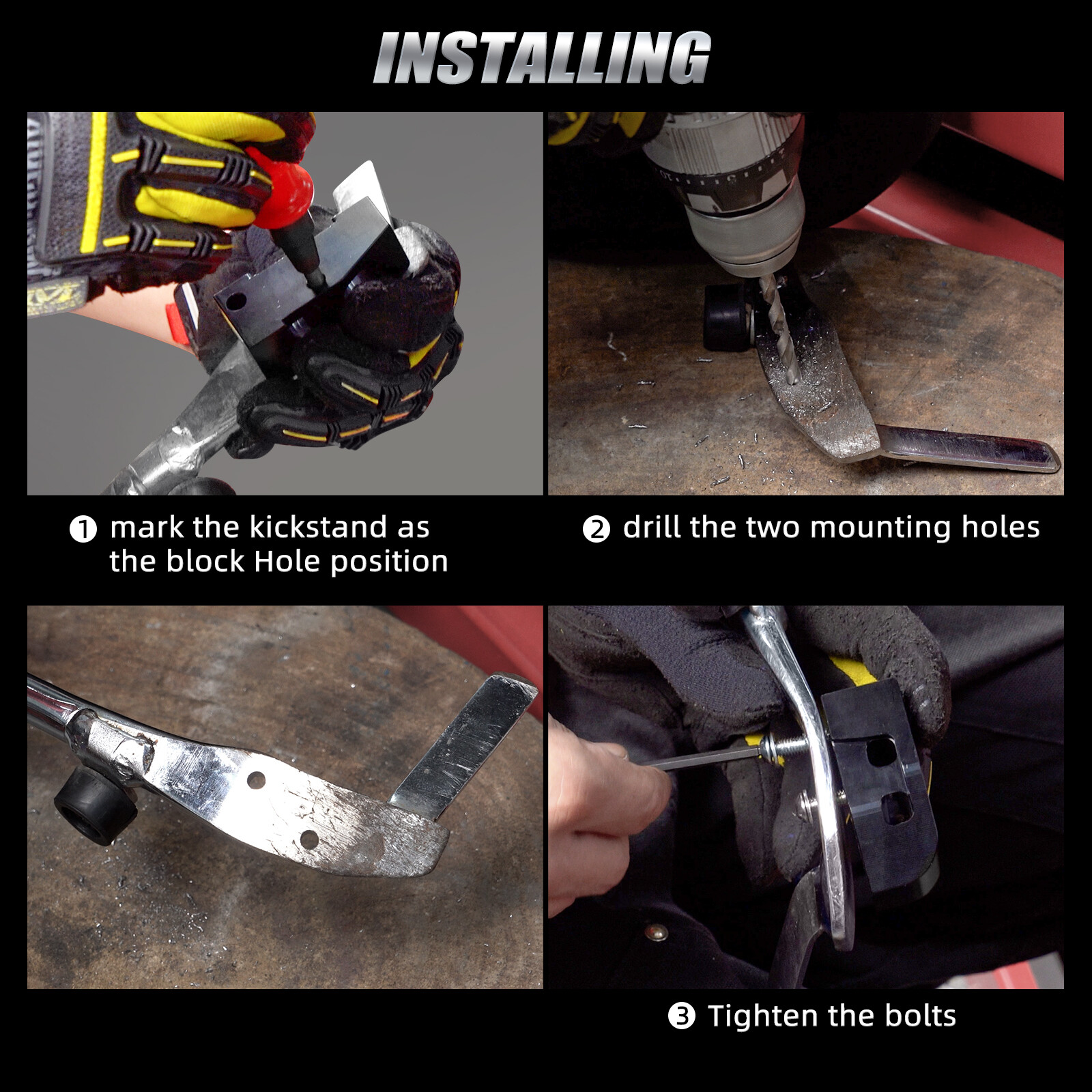 INSTALLING

❶ mark the kickstand as the block Hole position

❷ drill the two mounting holes

❸ Tighten the bolts