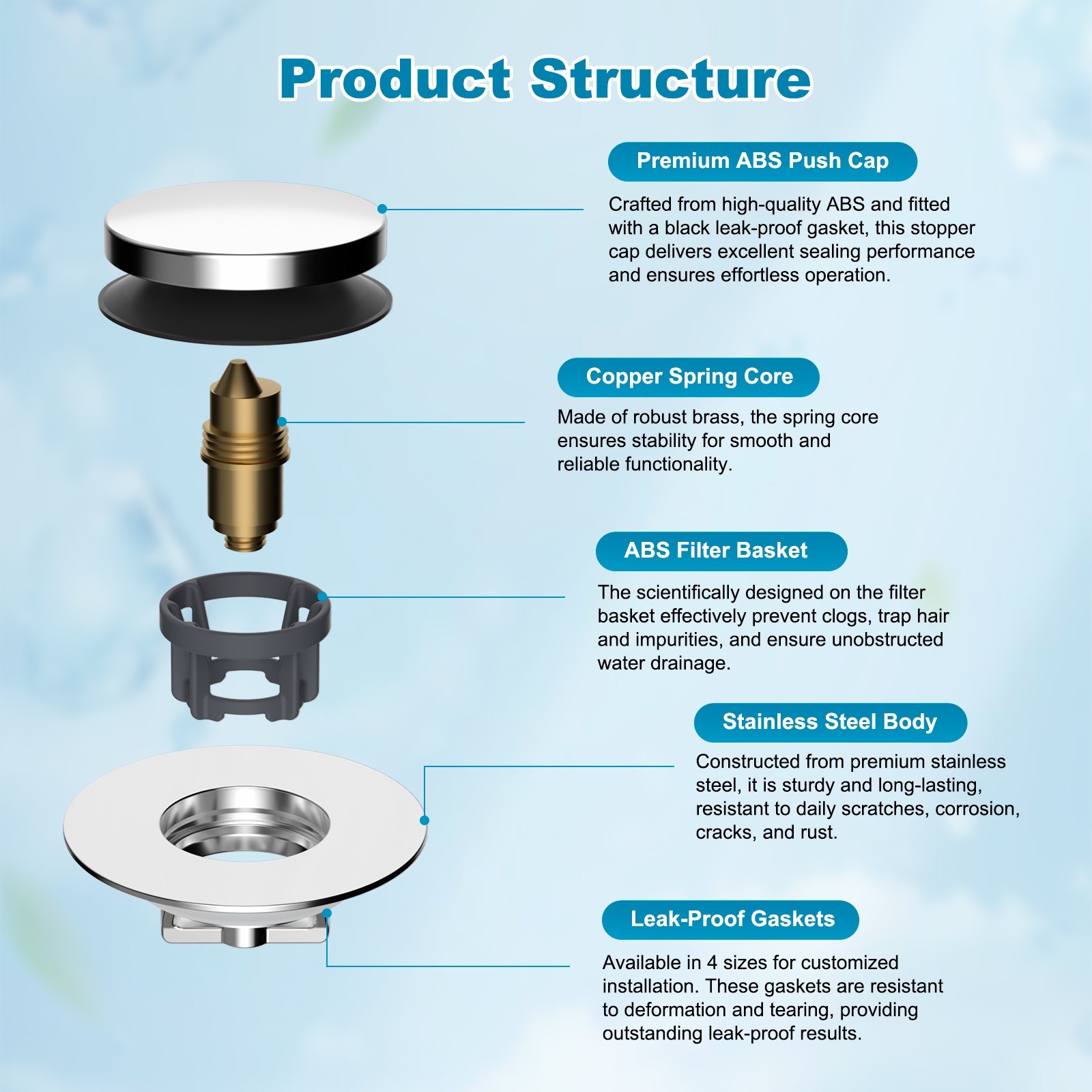 Product Structure

Premium ABS Push Cap

Crafted from high-quality ABS and fitted with a black leak-proof gasket, this stopper cap delivers excellent sealing performance and ensures effortless operation.

Copper Spring Core

Made of robust brass, the spring core ensures stability for smooth and reliable functionality.

ABS Filter Basket

The scientifically designed on the filter basket effectively prevent clogs, trap hair and impurities, and ensure unobstructed water drainage.

Stainless Steel Body

Constructed from premium stainless steel, it is sturdy and long-lasting, resistant to daily scratches, corrosion, cracks, and rust.

Leak-Proof Gaskets

Available in 4 sizes for customized installation. These gaskets are resistant to deformation and tearing, providing outstanding leak-proof results.