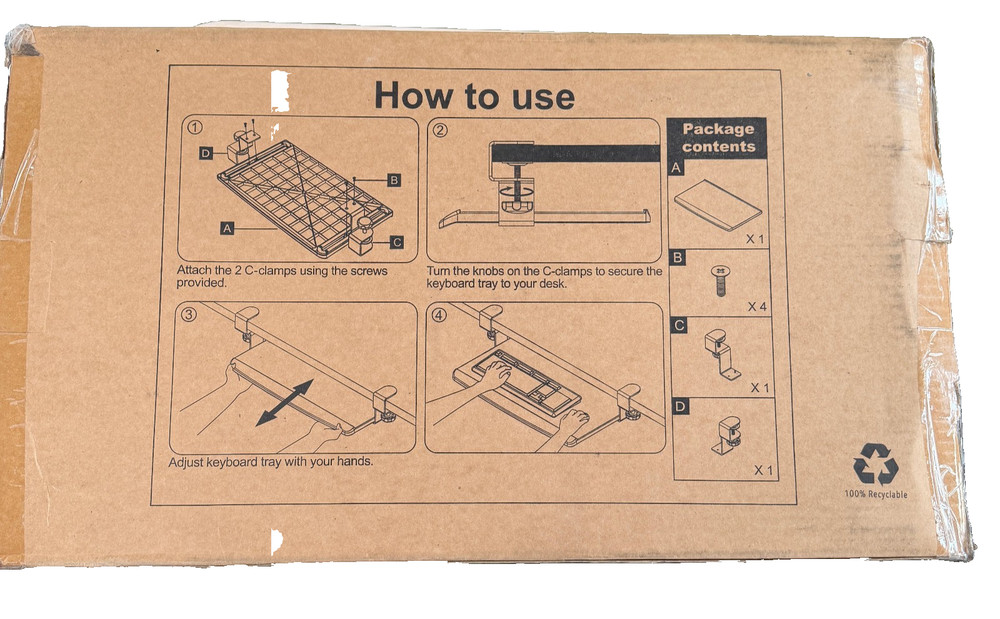 How to use

①
D
B
A
C
Attach the 2 C-clamps using the screws provided.

②
Turn the knobs on the C-clamps to secure the keyboard tray to your desk.

③
Adjust keyboard tray with your hands.

④

Package contents
A
X 1
B
X 4
C
X 1
D
X 1

100% Recyclable