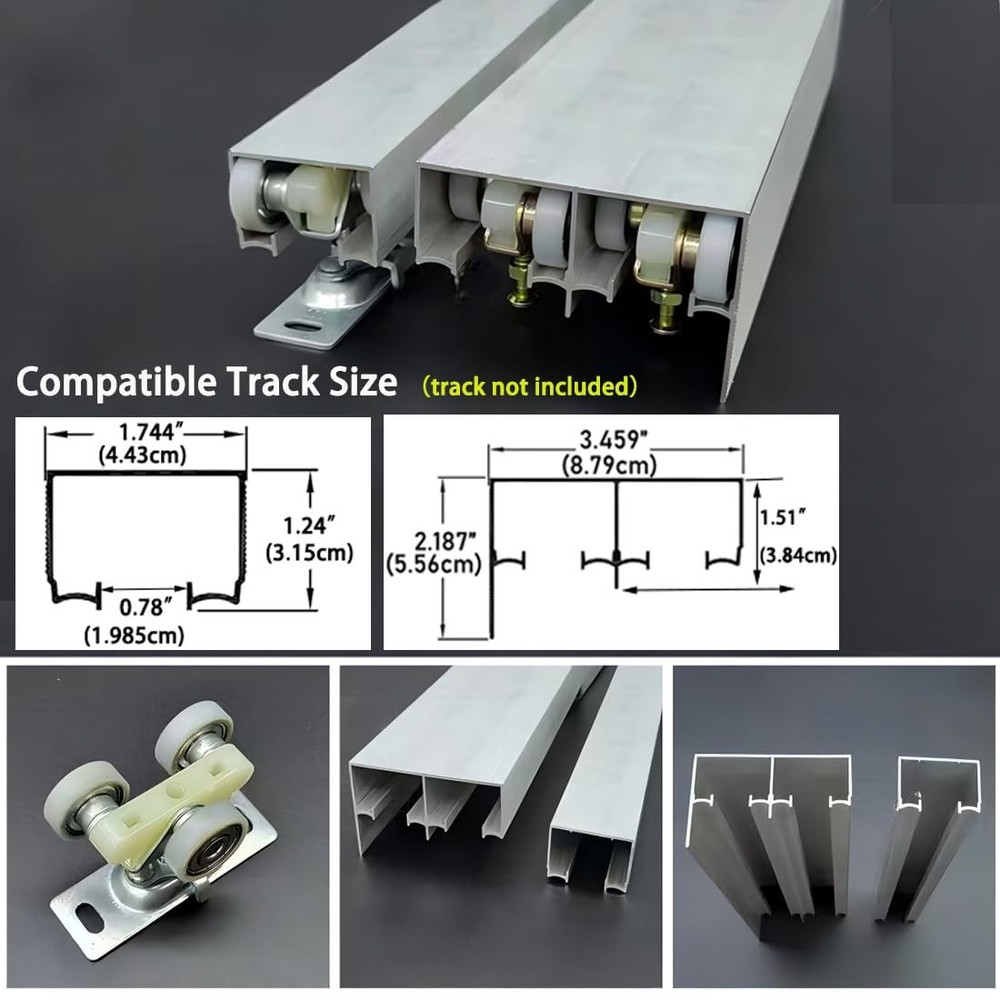 Compatible Track Size (track not included)

1.744″
(4.43cm)
1.24″
(3.15cm)
0.78″
(1.985cm)

3.459″
(8.79cm)
2.187″
(5.56cm)
1.51″
(3.84cm)