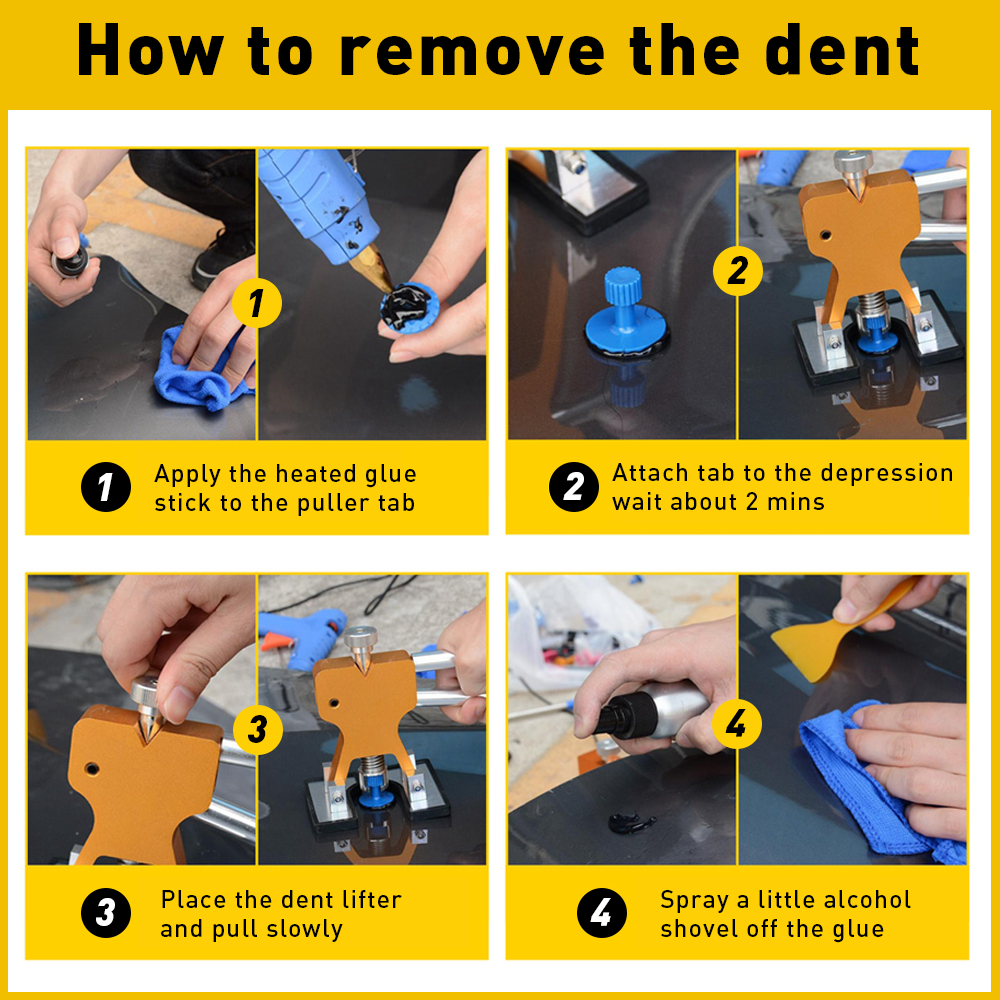 How to remove the dent

1

1 Apply the heated glue stick to the puller tab

2

2 Attach tab to the depression wait about 2 mins

3

3 Place the dent lifter and pull slowly

4

4 Spray a little alcohol shovel off the glue