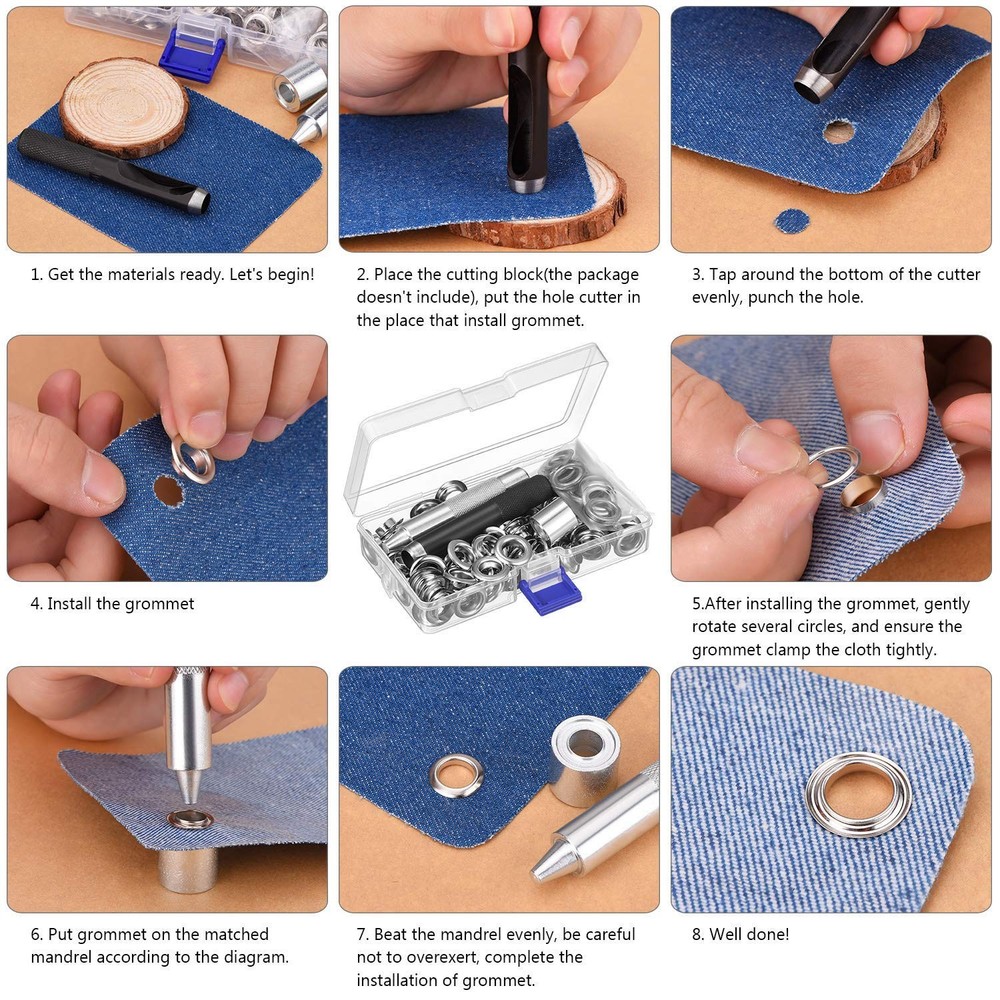 1. Get the materials ready. Let's begin!

2. Place the cutting block(the package doesn't include), put the hole cutter in the place that install grommet.

3. Tap around the bottom of the cutter evenly, punch the hole.

4. Install the grommet

5.After installing the grommet, gently rotate several circles, and ensure the grommet clamp the cloth tightly.

6. Put grommet on the matched mandrel according to the diagram.

7. Beat the mandrel evenly, be careful not to overexert, complete the installation of grommet.

8. Well done!