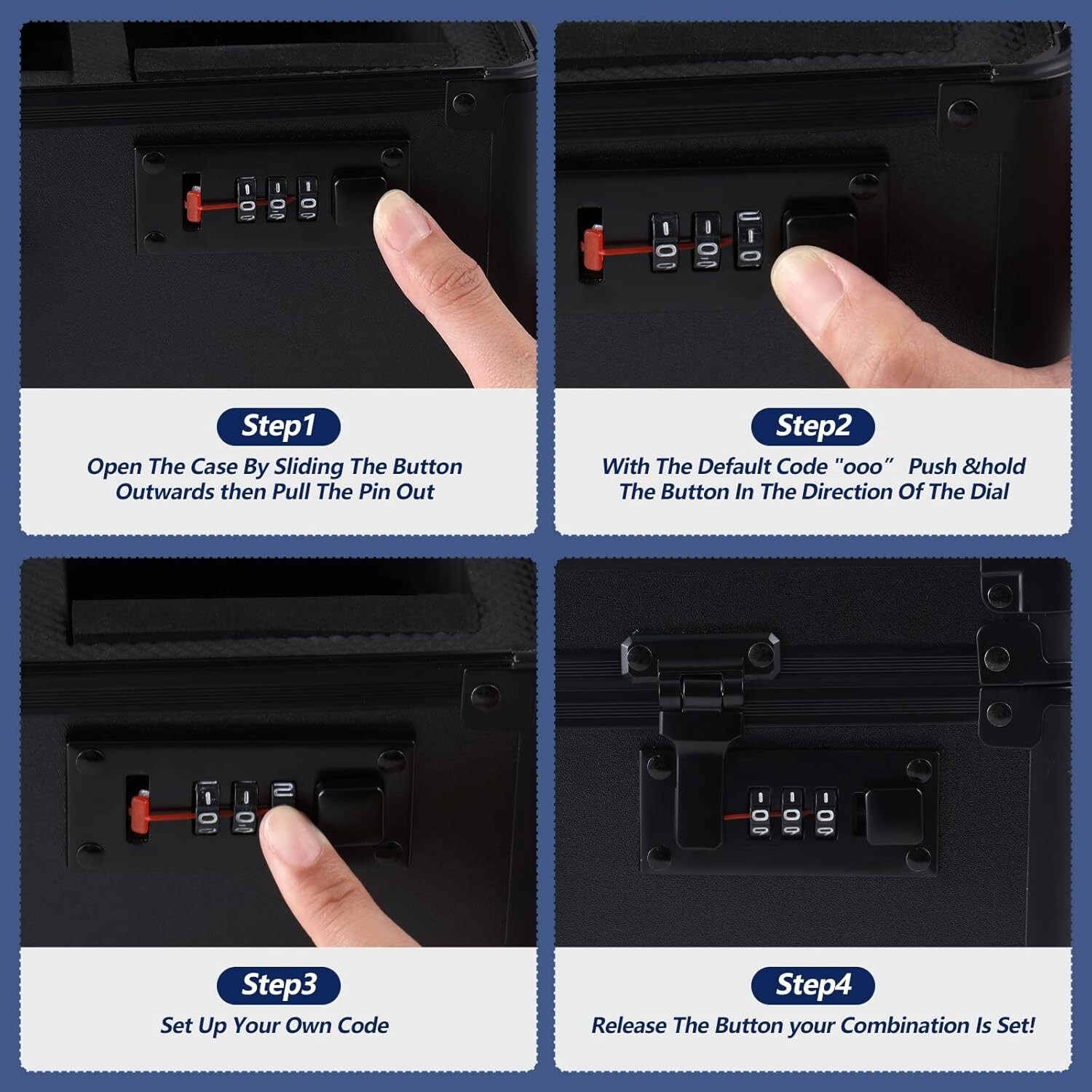 Step1
Open The Case By Sliding The Button Outwards then Pull The Pin Out

Step2
With The Default Code "ooo" Push &hold The Button In The Direction Of The Dial

Step3
Set Up Your Own Code

Step4
Release The Button your Combination Is Set!