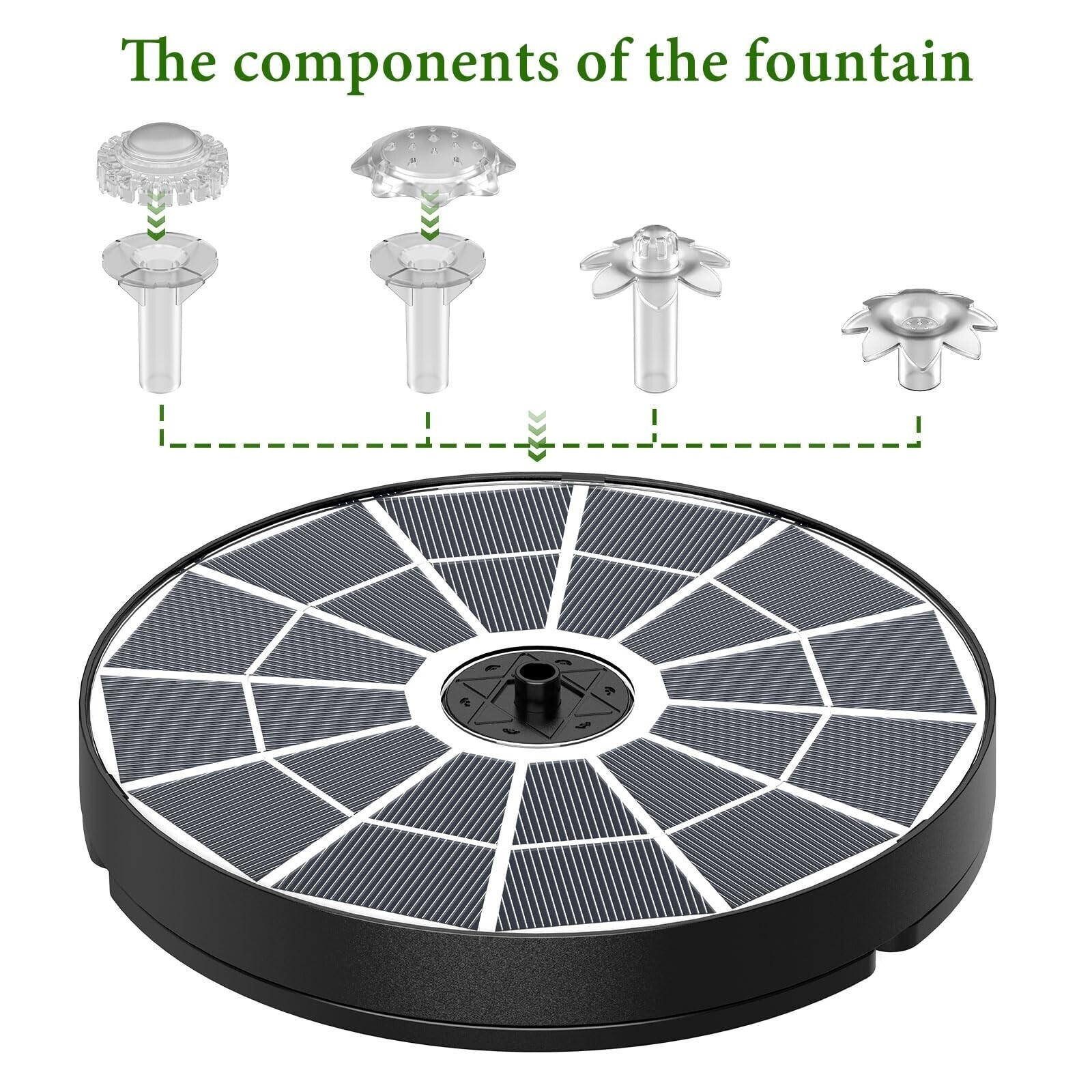 The components of the fountain