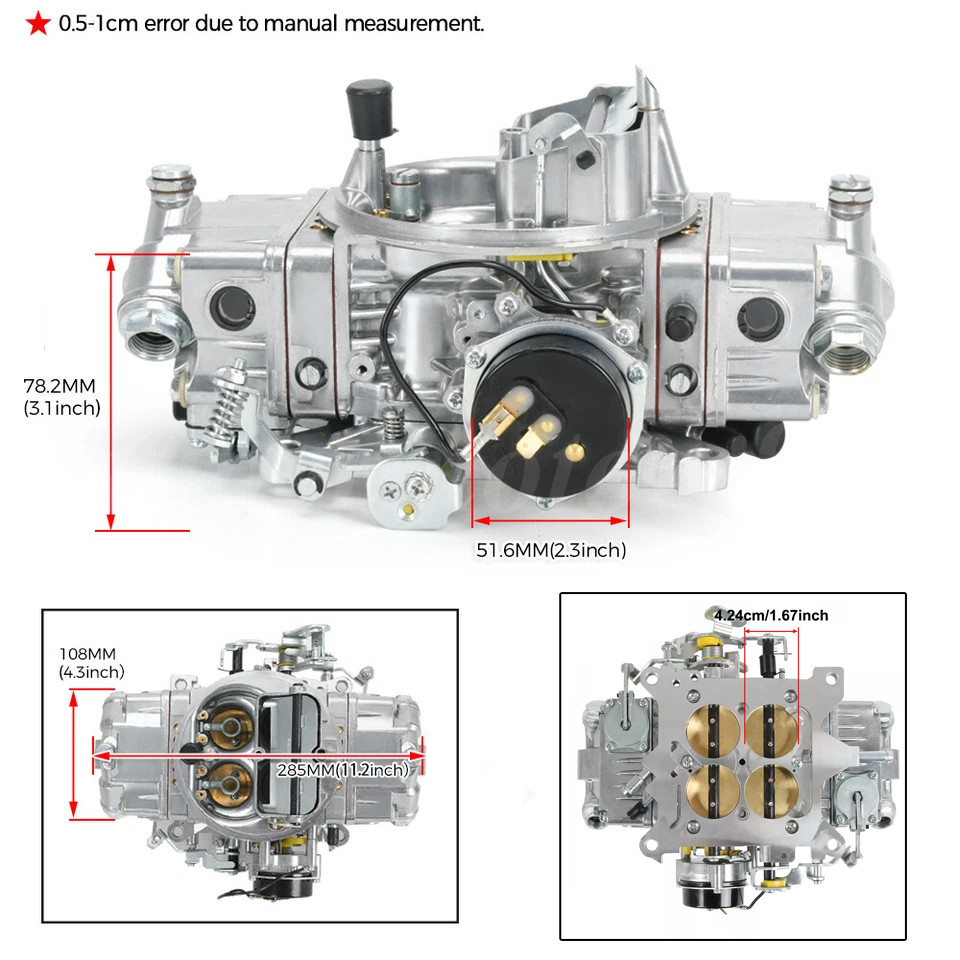 ★ 0.5-1cm error due to manual measurement.

78.2MM (3.1inch)

51.6MM(2.3inch)

108MM (4.3inch)

285MM(11.2inch)

4.24cm/1.67inch