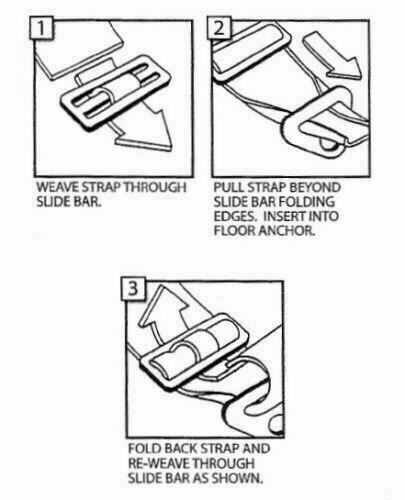 1

WEAVE STRAP THROUGH SLIDE BAR.

2

PULL STRAP BEYOND SLIDE BAR FOLDING EDGES. INSERT INTO FLOOR ANCHOR.

3

FOLD BACK STRAP AND RE-WEAVE THROUGH SLIDE BAR AS SHOWN.