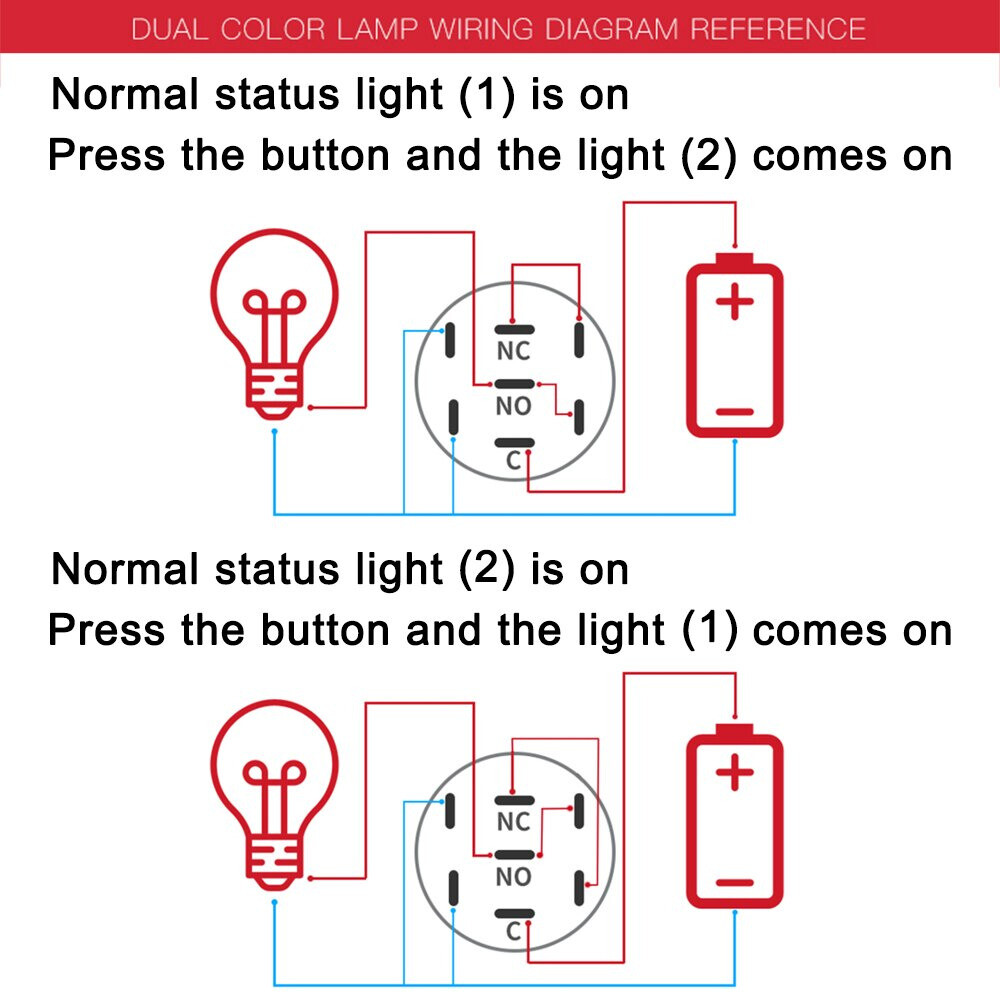 DUAL COLOR LAMP WIRING DIAGRAM REFERENCE

Normal status light (1) is on
Press the button and the light (2) comes on

NC
NO
C

Normal status light (2) is on
Press the button and the light (1) comes on

NC
NO
C